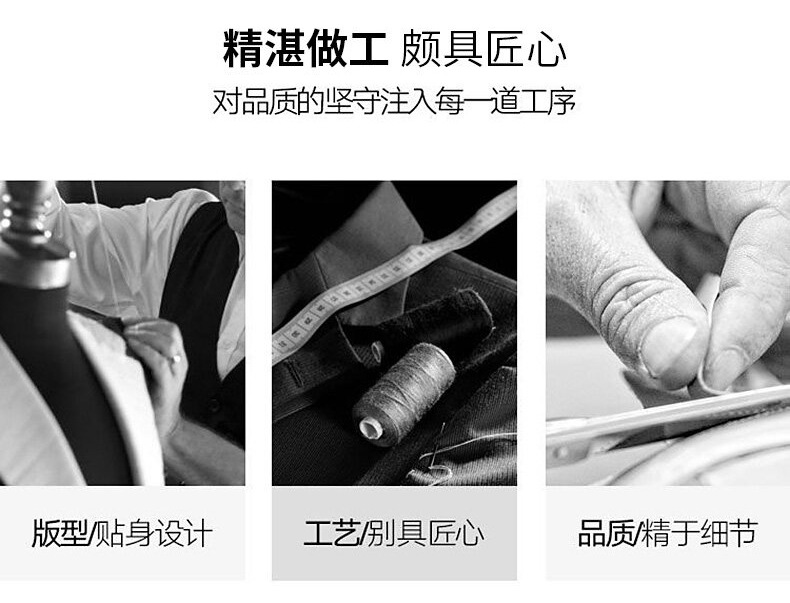 精湛做工 颇具匠心
对品质的坚守注入每一道工序

版型/贴身设计

工艺/别具匠心

品质/精于细节