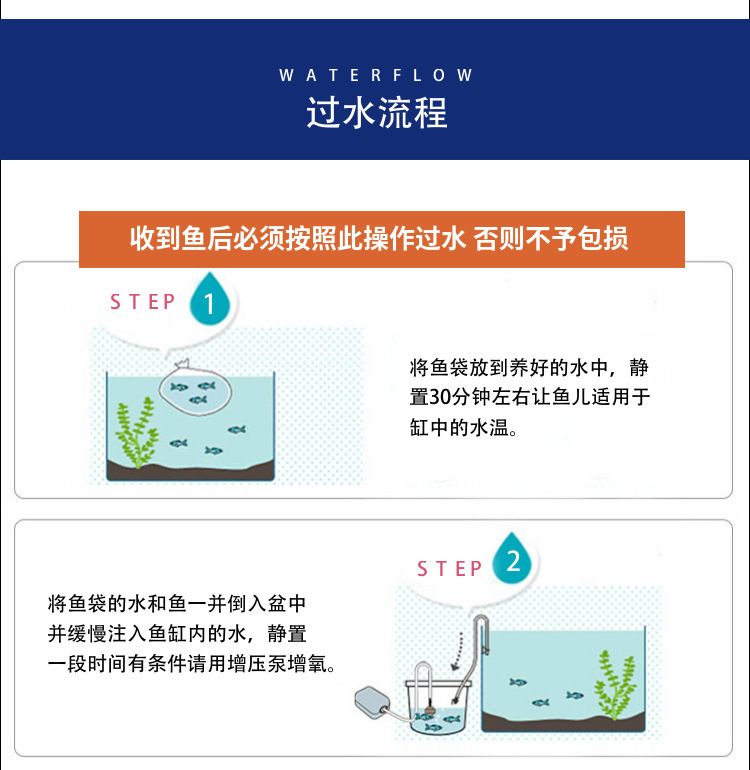 WATERFLOW
过水流程

收到鱼后必须按照此操作过水 否则不予包损

STEP 1

将鱼袋放到养好的水中，静置30分钟左右让鱼儿适用于缸中的水温。

STEP 2

将鱼袋的水和鱼一并倒入盆中并缓慢注入鱼缸内的水，静置一段时间有条件请用增压泵增氧。