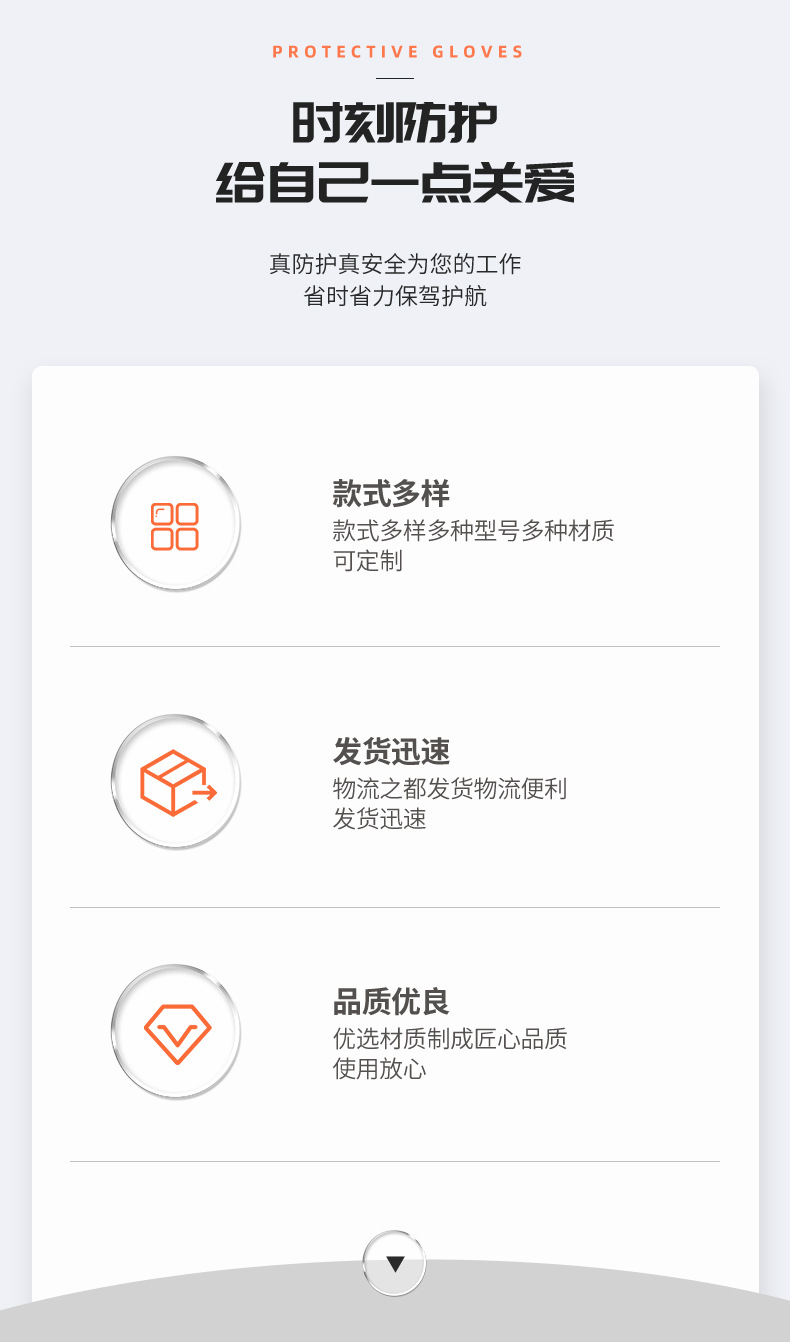 PROTECTIVE GLOVES

时刻防护
给自己一点关爱

真防护真安全为您的工作
省时省力保驾护航

款式多样
款式多样多种型号多种材质
可定制

发货迅速
物流之都发货物流便利
发货迅速

品质优良
优选材质制成匠心品质
使用放心

▼