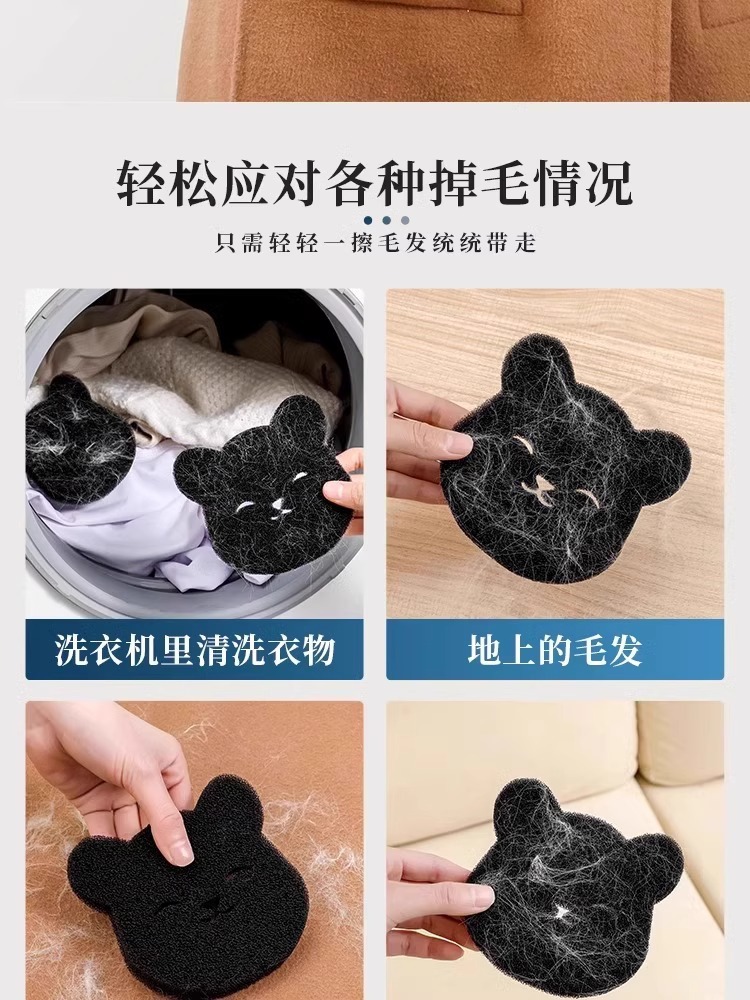 轻松应对各种掉毛情况

只需轻轻一擦毛发统统带走

洗衣机里清洗衣物

地上的毛发