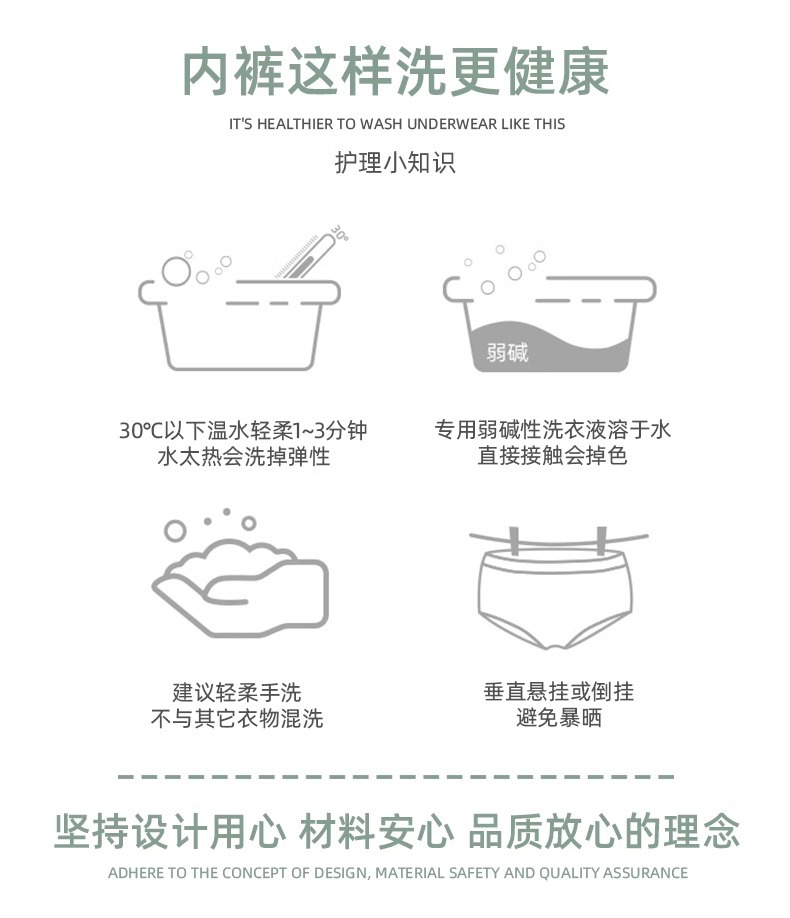 内裤这样洗更健康

IT'S HEALTHIER TO WASH UNDERWEAR LIKE THIS

护理小知识

30°

弱碱

30℃以下温水轻柔1~3分钟
水太热会洗掉弹性

专用弱碱性洗衣液溶于水
直接接触会掉色

建议轻柔手洗
不与其它衣物混洗

垂直悬挂或倒挂
避免暴晒

坚持设计用心 材料安心 品质放心的理念

ADHERE TO THE CONCEPT OF DESIGN, MATERIAL SAFETY AND QUALITY ASSURANCE