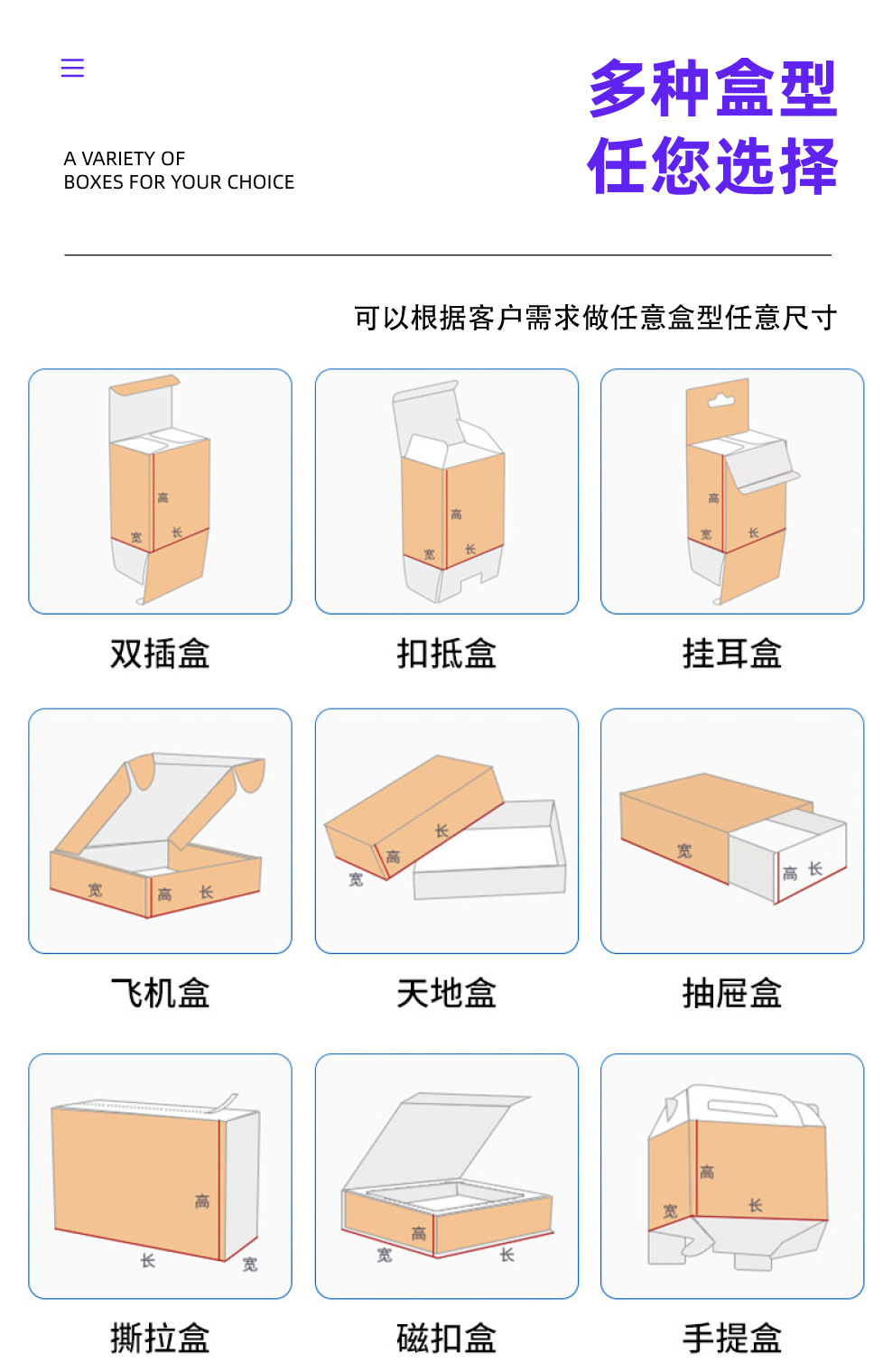 A VARIETY OF
BOXES FOR YOUR CHOICE

多种盒型
任您选择

可以根据客户需求做任意盒型任意尺寸

高
宽
长

双插盒

高
宽
长

扣抵盒

高
宽
长

挂耳盒

宽
高
长

飞机盒

长
高
宽

天地盒

宽
高
长

抽屉盒

高
长
宽

撕拉盒

高
宽
长

磁扣盒

高
宽
长

手提盒