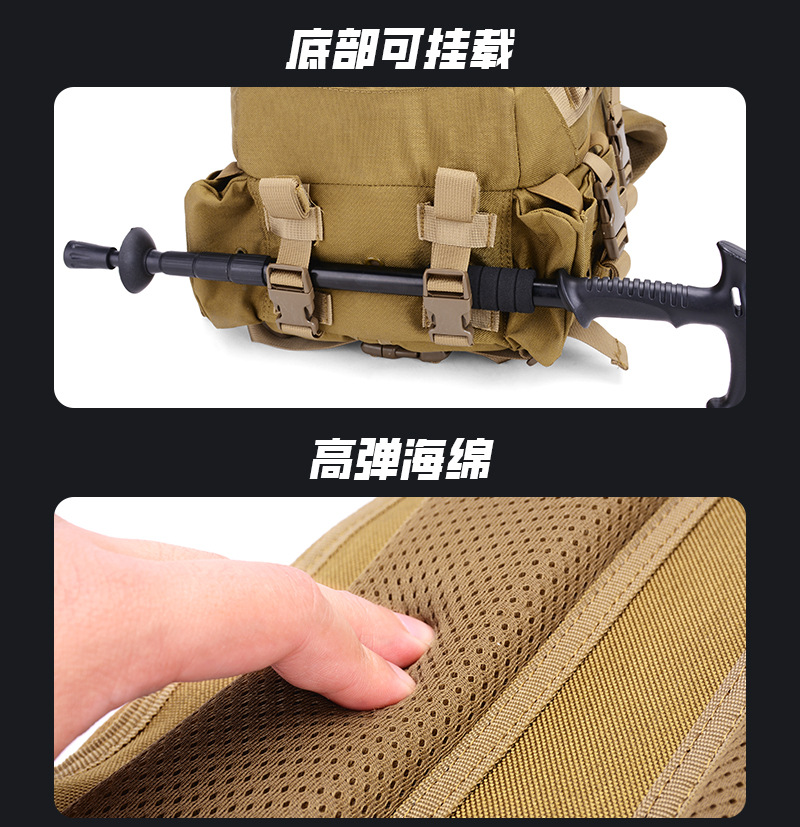 底部可挂载

高弹海绵