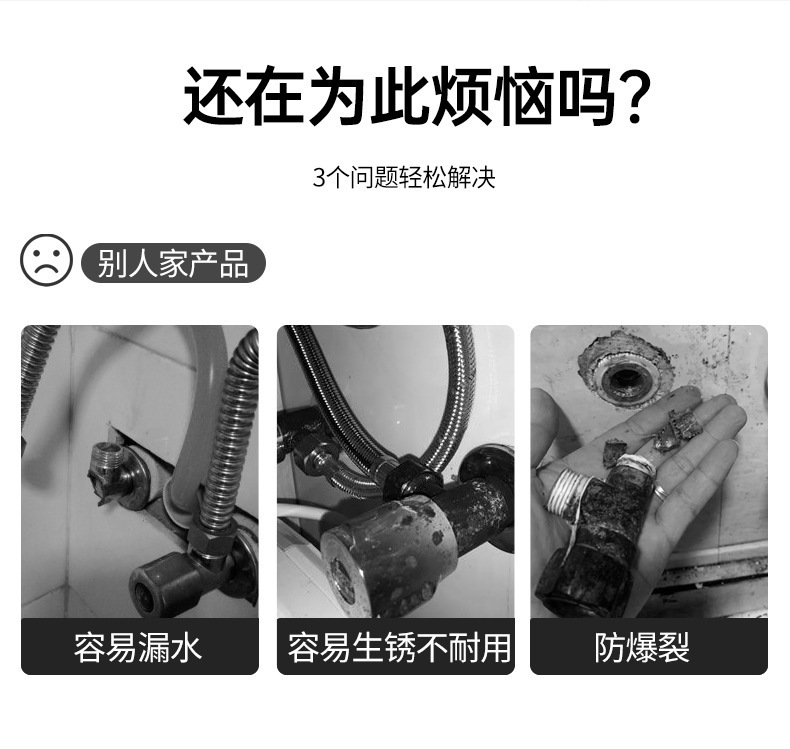 还在为此烦恼吗?

3个问题轻松解决

别人家产品

容易漏水

容易生锈不耐用

防爆裂