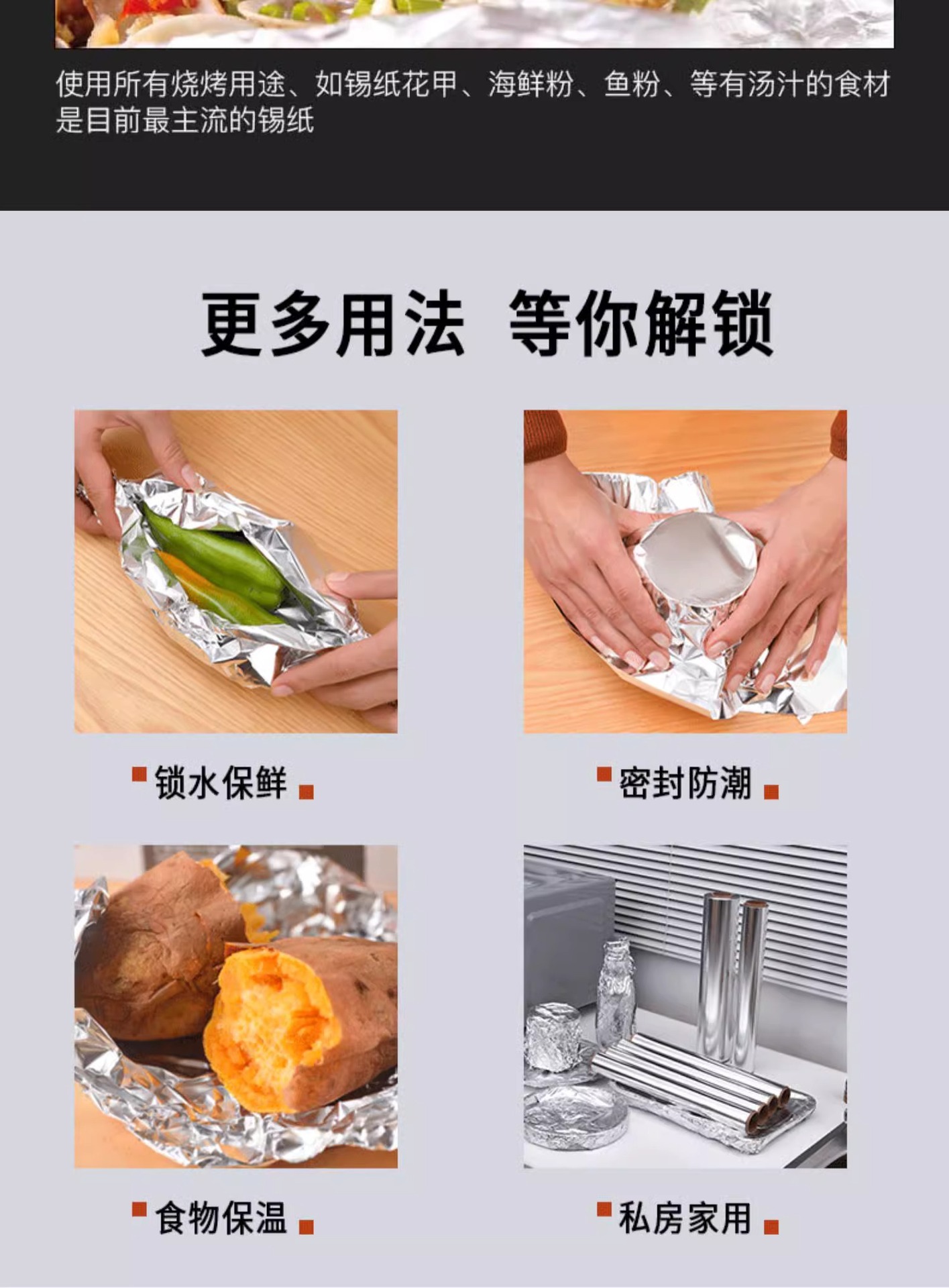 使用所有烧烤用途、如锡纸花甲、海鲜粉、鱼粉、等有汤汁的食材是目前最主流的锡纸

更多用法 等你解锁

锁水保鲜

密封防潮

食物保温

私房家用