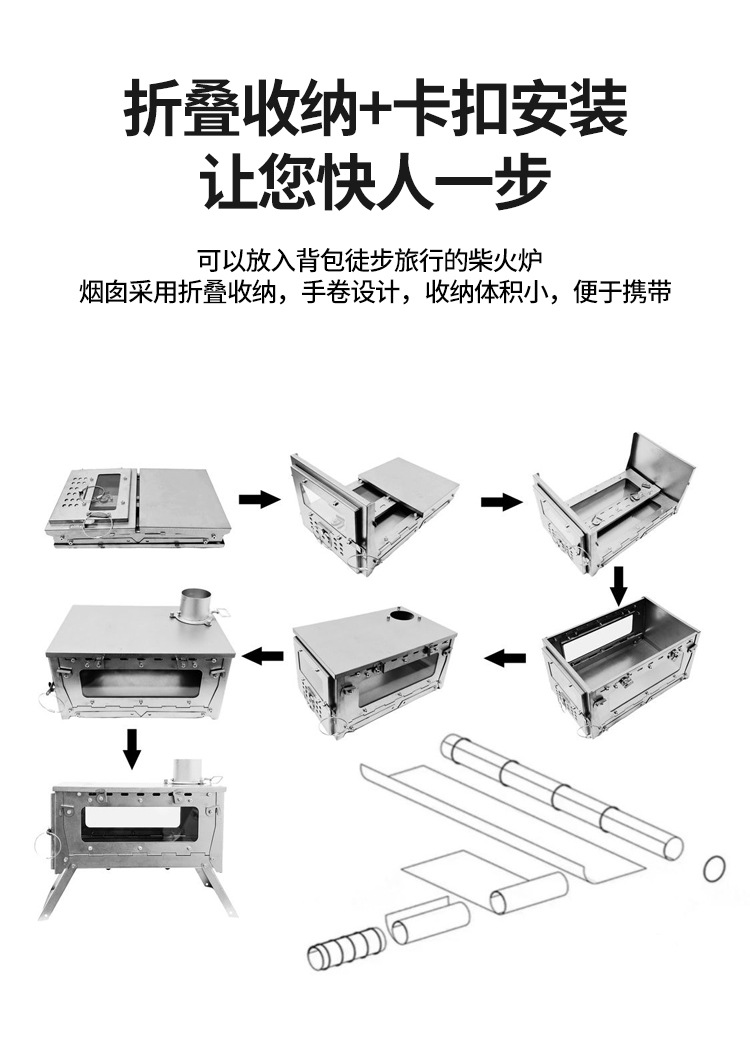 折叠收纳+卡扣安装
让您快人一步

可以放入背包徒步旅行的柴火炉
烟囱采用折叠收纳，手卷设计，收纳体积小，便于携带