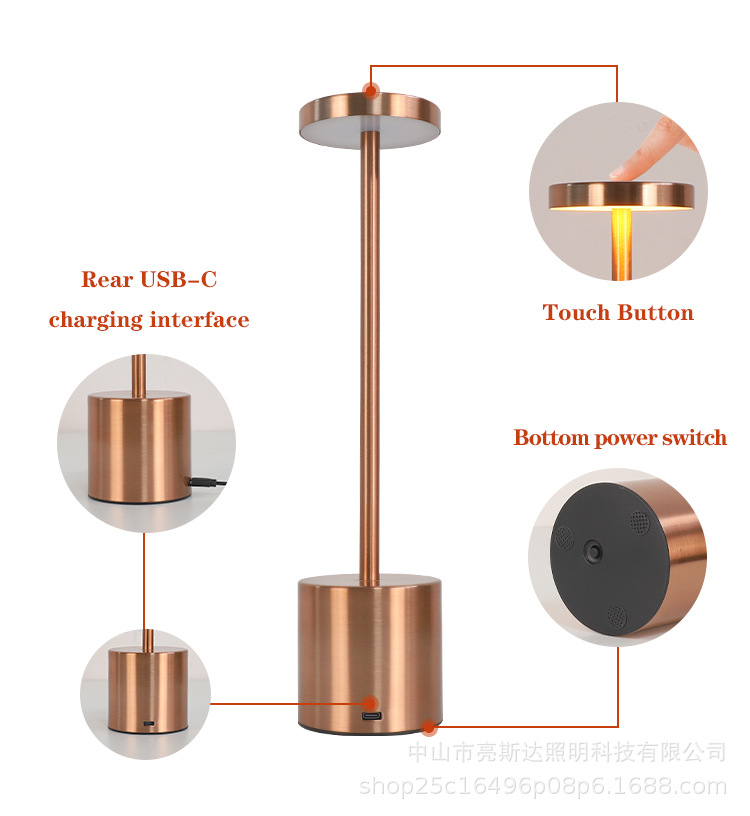 Rear USB-C charging interface

Touch Button

Bottom power switch

中山市亮斯达照明科技有限公司
shop25c16496p08p6.1688.com