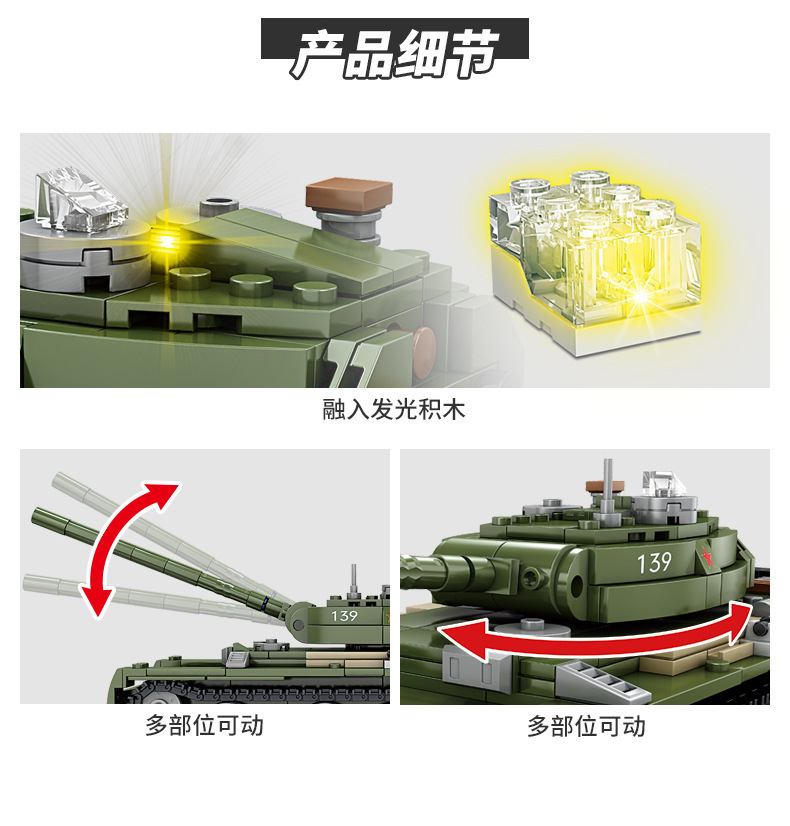 产品细节

融入发光积木

139

多部位可动

139

多部位可动