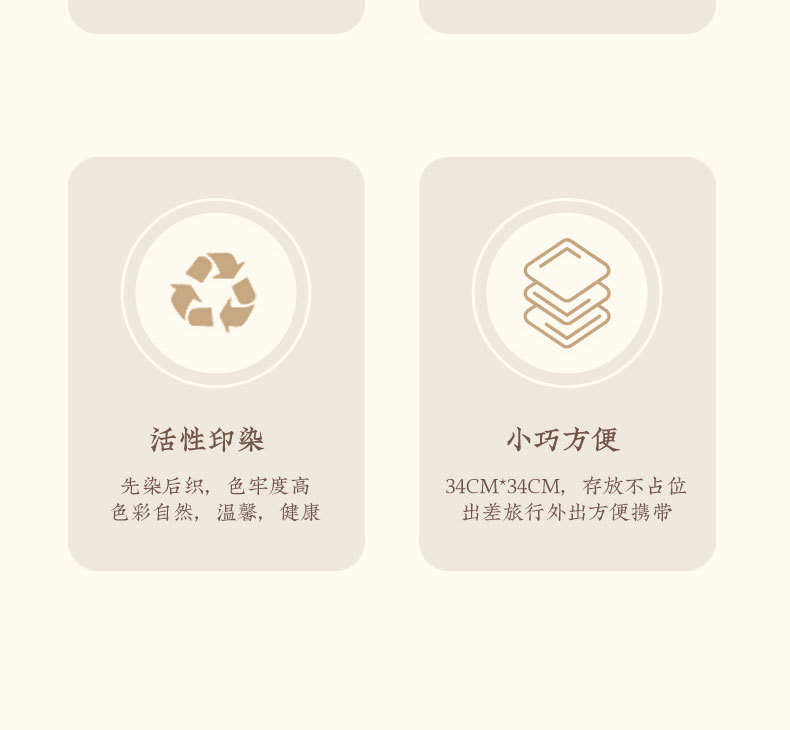 活性印染

先染后织，色牢度高
色彩自然，温馨，健康

小巧方便

34CM*34CM，存放不占位
出差旅行外出方便携带