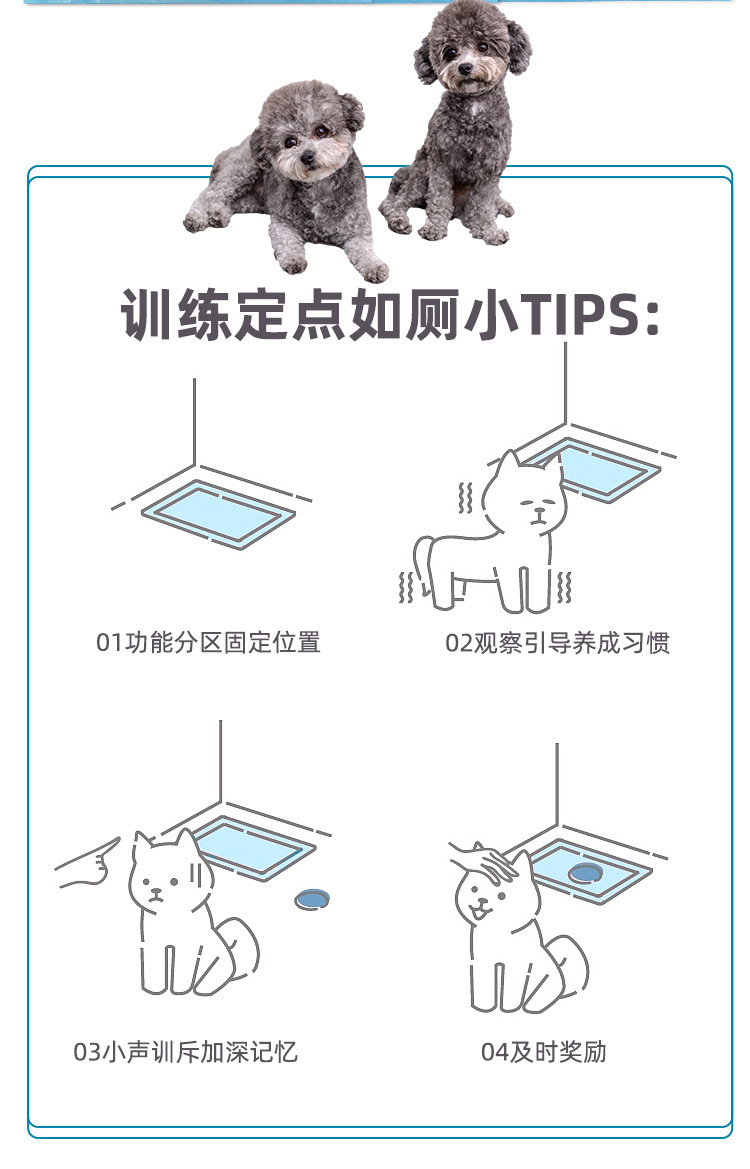 训练定点如厕小TIPS:

01功能分区固定位置

02观察引导养成习惯

03小声训斥加深记忆

04及时奖励