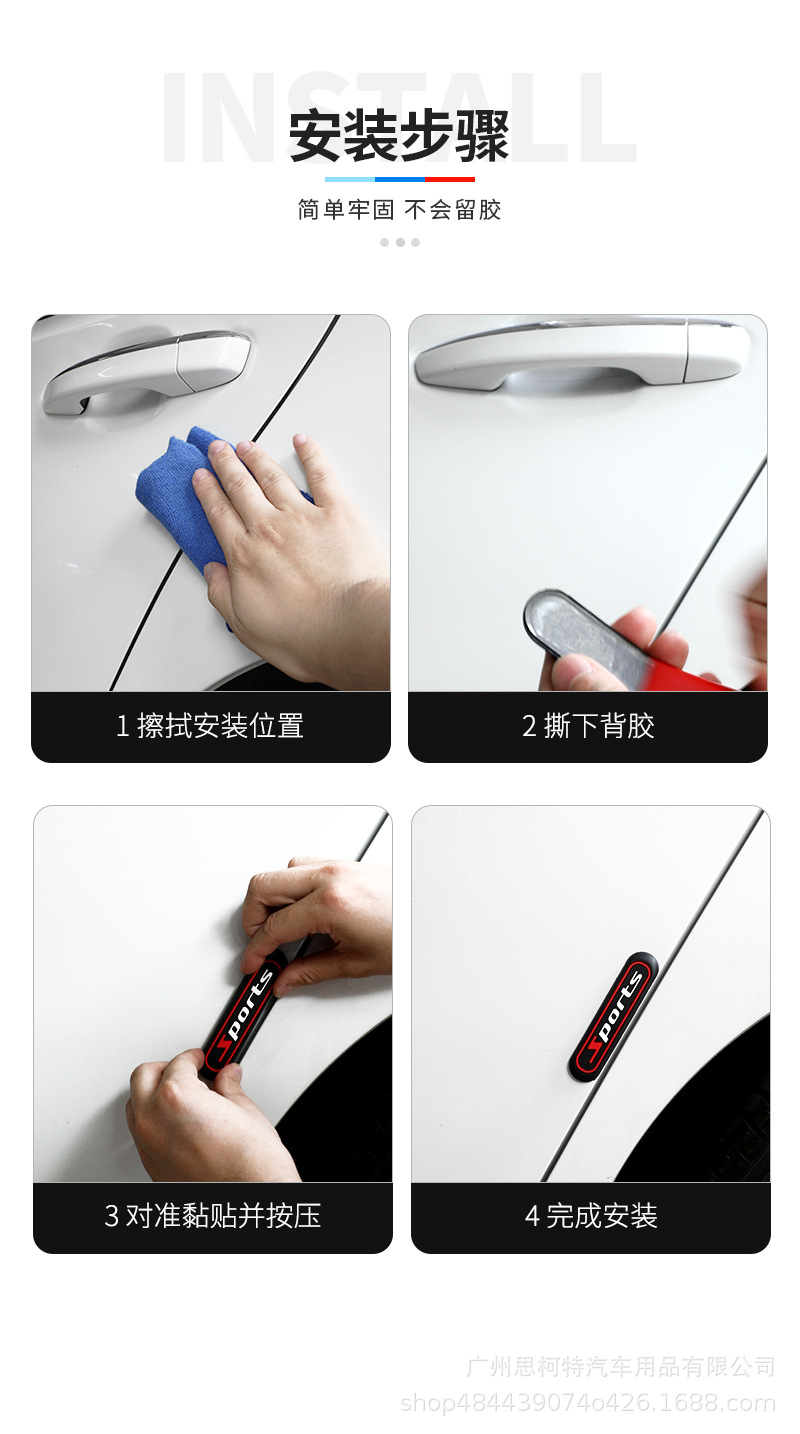 INSTALL
安装步骤
简单牢固 不会留胶

1 擦拭安装位置

2 撕下背胶

Sports
3 对准黏贴并按压

Sports
4 完成安装

广州思柯特汽车用品有限公司
shop484439074o426.1688.com