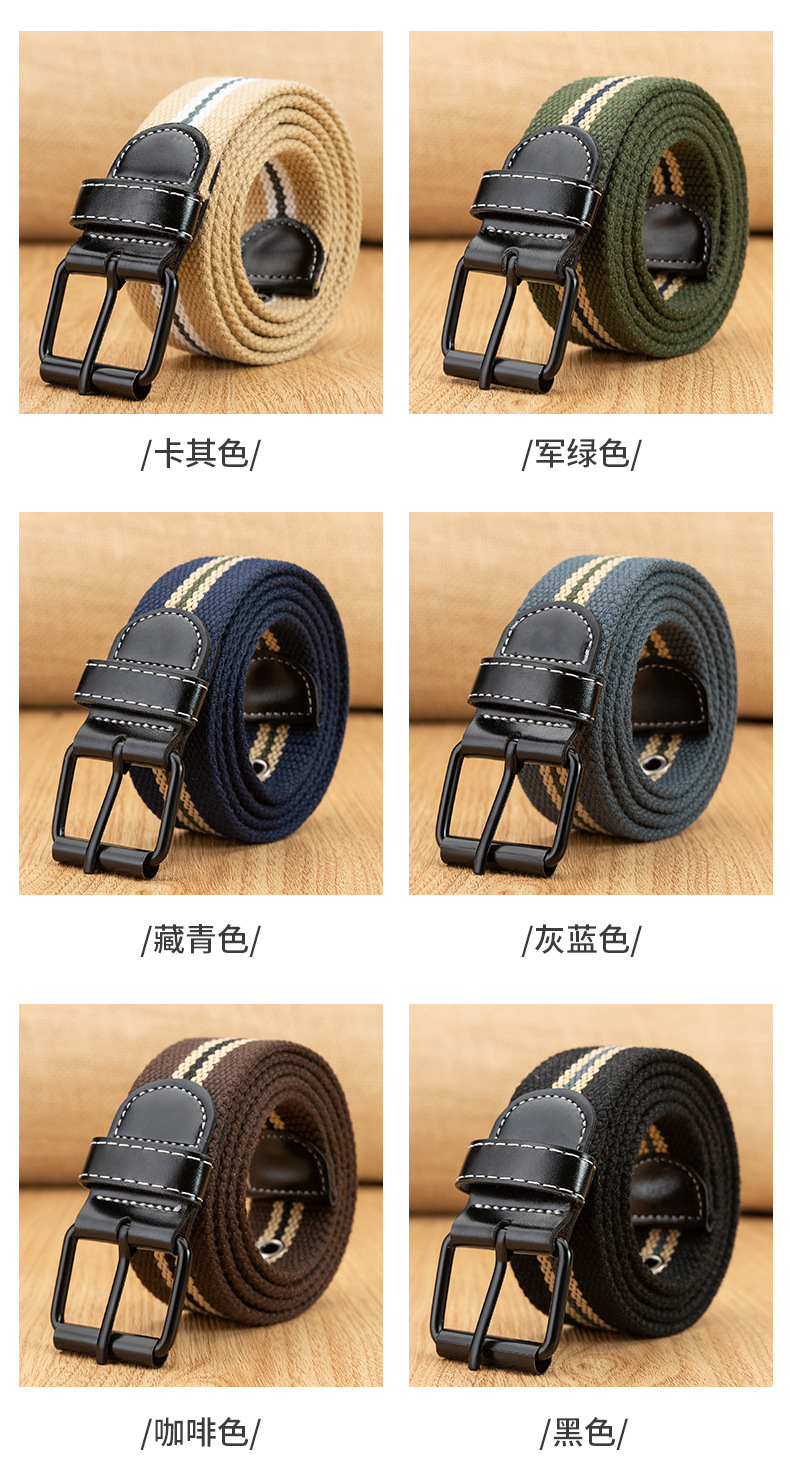 /卡其色/

/军绿色/

/藏青色/

/灰蓝色/

/咖啡色/

/黑色/