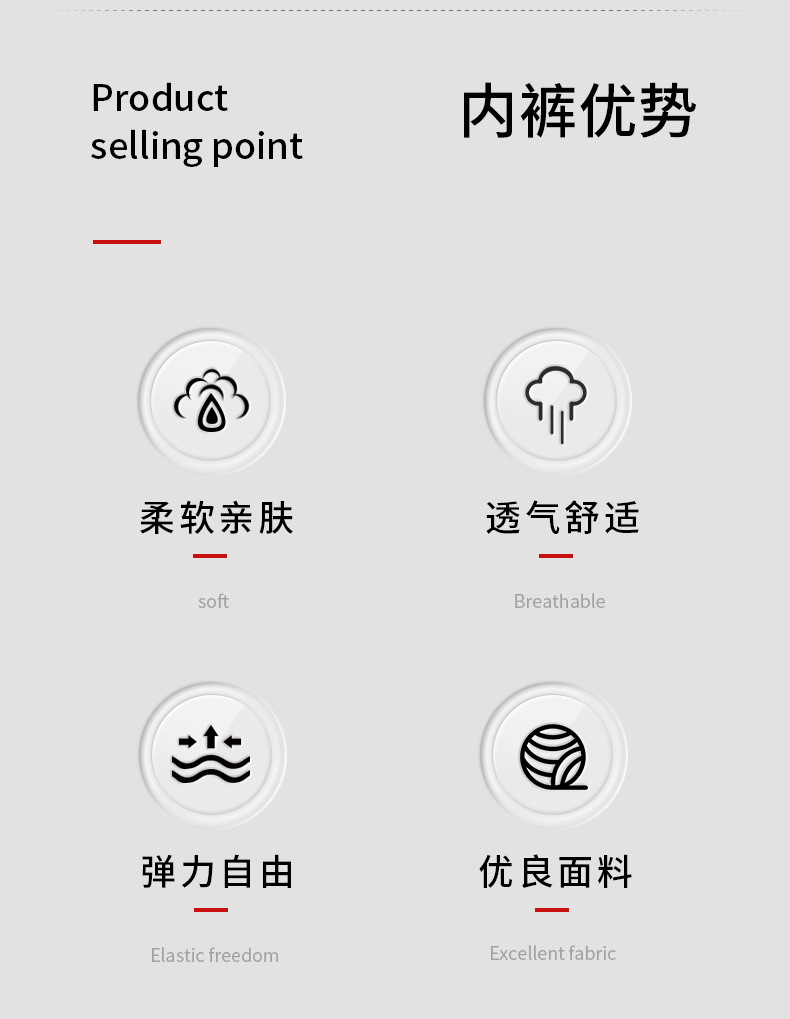 Product
selling point

内裤优势

柔软亲肤

soft

透气舒适

Breathable

弹力自由

Elastic freedom

优良面料

Excellent fabric