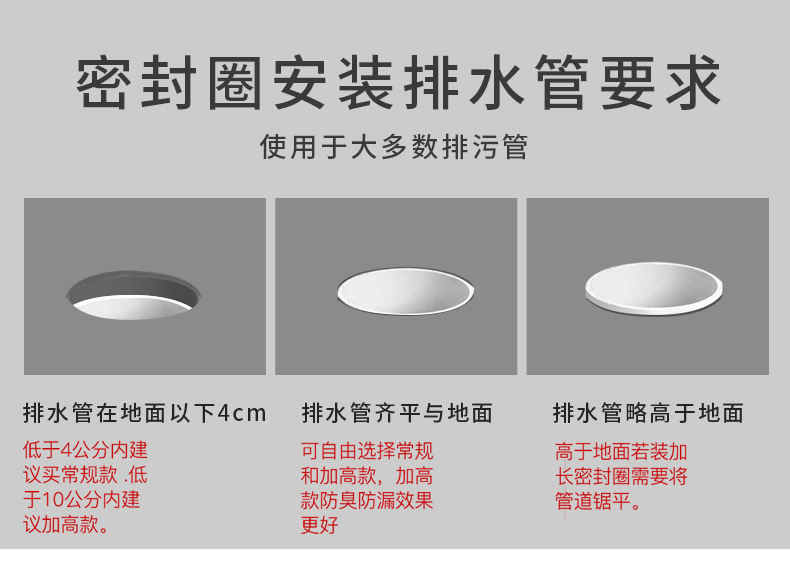 密封圈安装排水管要求

使用于大多数排污管

排水管在地面以下4cm

低于4公分内建议买常规款 .低于10公分内建议加高款。

排水管齐平与地面

可自由选择常规和加高款，加高款防臭防漏效果更好

排水管略高于地面

高于地面若装加长密封圈需要将管道锯平。