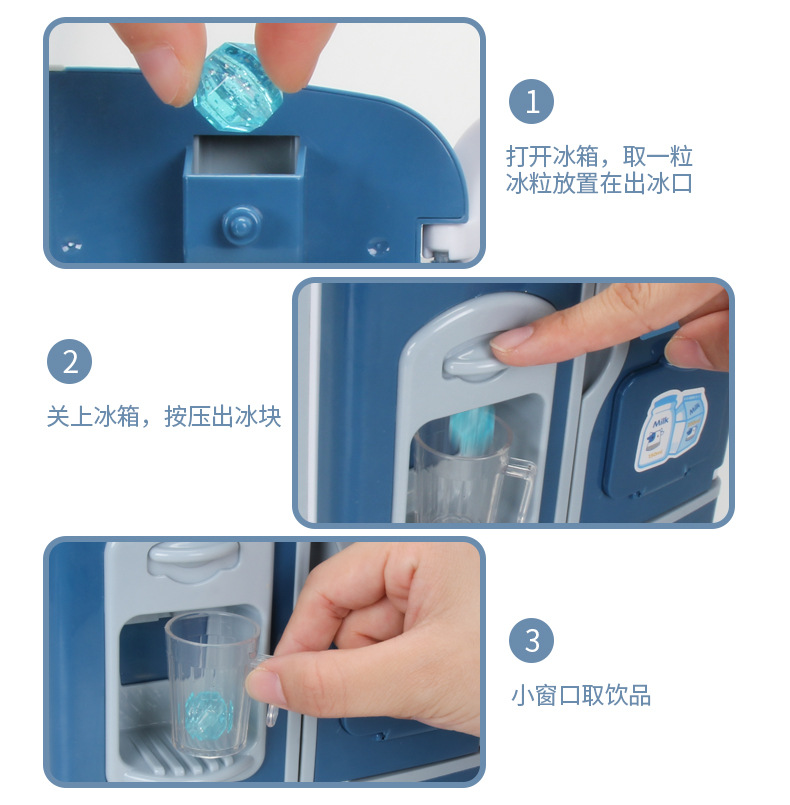 1

打开冰箱，取一粒冰粒放置在出冰口

2

关上冰箱，按压出冰块

Milk

Milk

3

小窗口取饮品