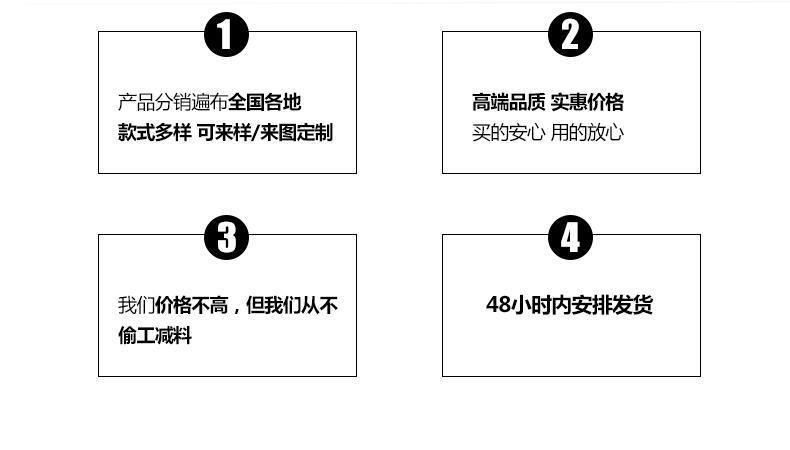 1

产品分销遍布全国各地
款式多样 可来样/来图定制

2

高端品质 实惠价格
买的安心 用的放心

3

我们价格不高，但我们从不偷工减料

4

48小时内安排发货