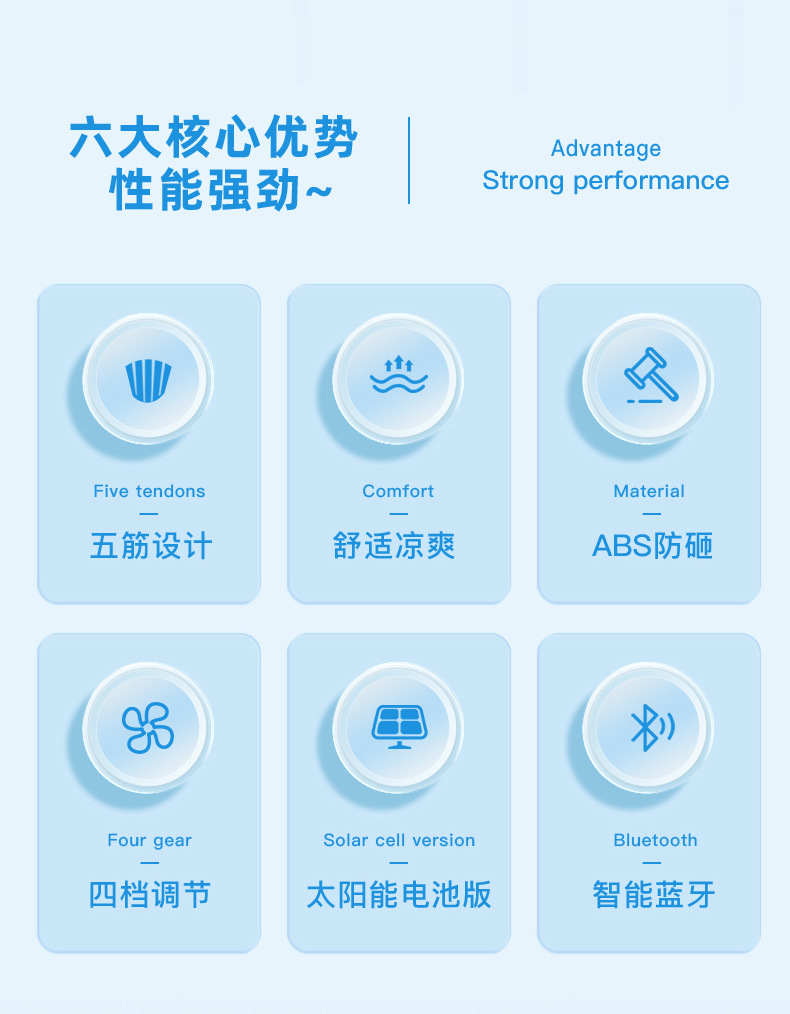 六大核心优势
性能强劲~

Advantage
Strong performance

Five tendons
—
五筋设计

Comfort
—
舒适凉爽

Material
—
ABS防砸

Four gear
—
四档调节

Solar cell version
—
太阳能电池版

Bluetooth
—
智能蓝牙