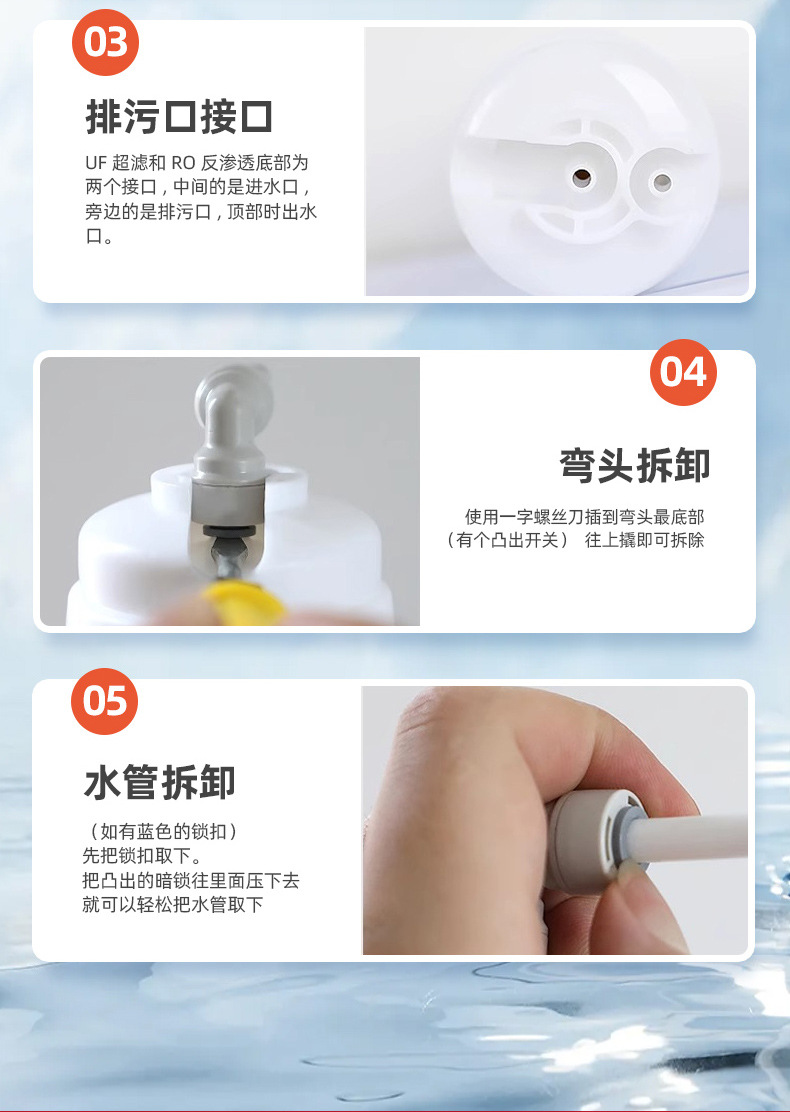 03

排污口接口

UF 超滤和 RO 反渗透底部为两个接口，中间的是进水口，旁边的是排污口，顶部时出水口。

04

弯头拆卸

使用一字螺丝刀插到弯头最底部（有个凸出开关） 往上撬即可拆除

05

水管拆卸

（如有蓝色的锁扣）
先把锁扣取下。
把凸出的暗锁往里面压下去
就可以轻松把水管取下