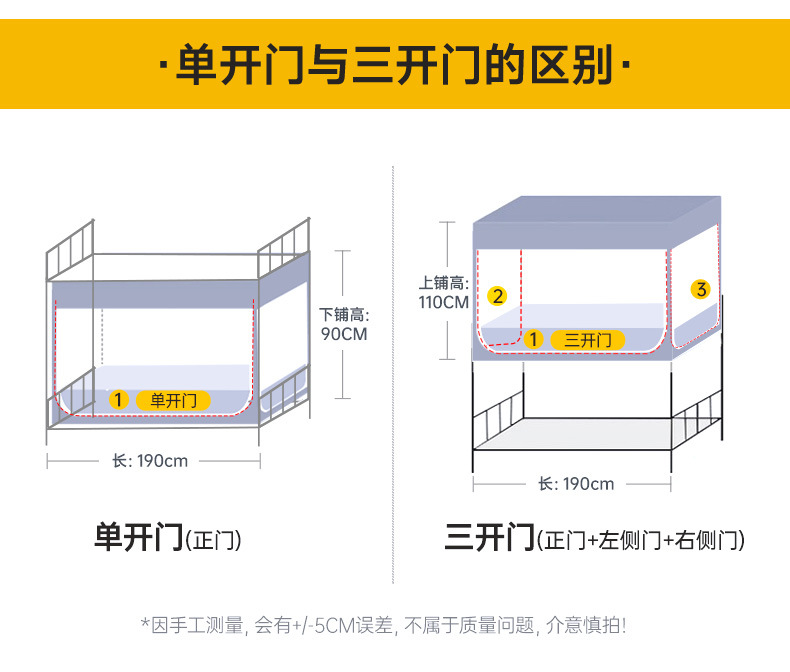 ·单开门与三开门的区别·

下铺高:
90CM

1 单开门

长: 190cm

单开门(正门)

上铺高:
110CM

2

3

1 三开门

长: 190cm

三开门(正门+左侧门+右侧门)

*因手工测量, 会有+/-5CM误差, 不属于质量问题, 介意慎拍!