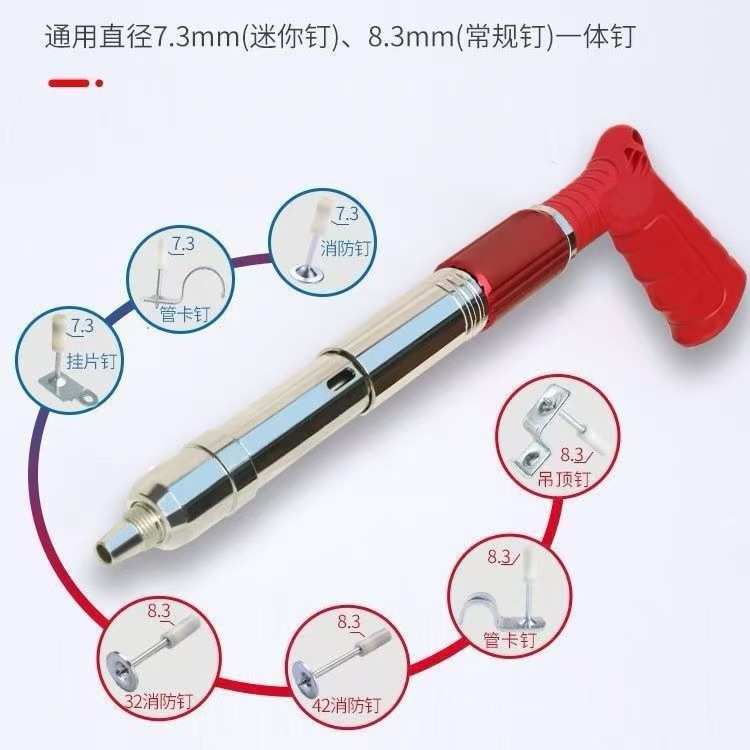 通用直径7.3mm(迷你钉)、8.3mm(常规钉)一体钉

7.3
消防钉

7.3
管卡钉

7.3
挂片钉

8.3
吊顶钉

8.3
管卡钉

8.3
32消防钉

8.3
42消防钉