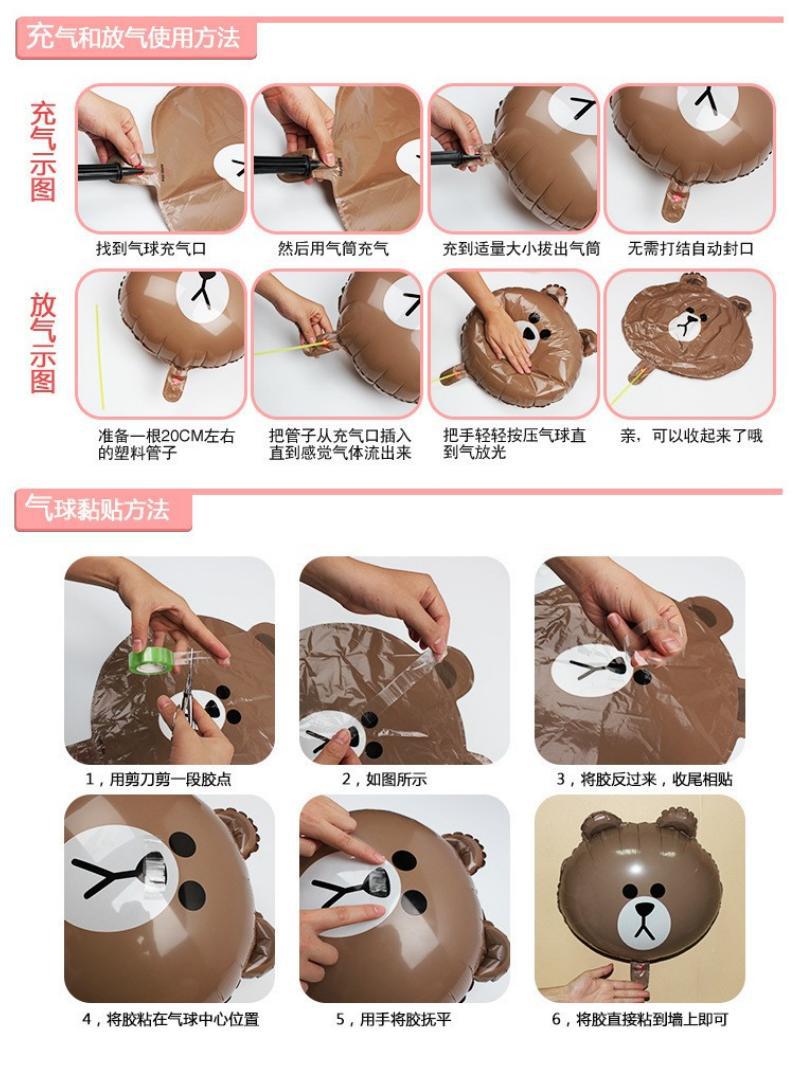 充气和放气使用方法

充气示图

找到气球充气口

然后用气筒充气

充到适量大小拔出气筒

无需打结自动封口

放气示图

准备一根20CM左右的塑料管子

把管子从充气口插入直到感觉气体流出来

把手轻轻按压气球直到气放光

亲，可以收起来了哦

气球黏贴方法

1，用剪刀剪一段胶点

2，如图所示

3，将胶反过来，收尾相贴

4，将胶粘在气球中心位置

5，用手将胶抚平

6，将胶直接粘到墙上即可