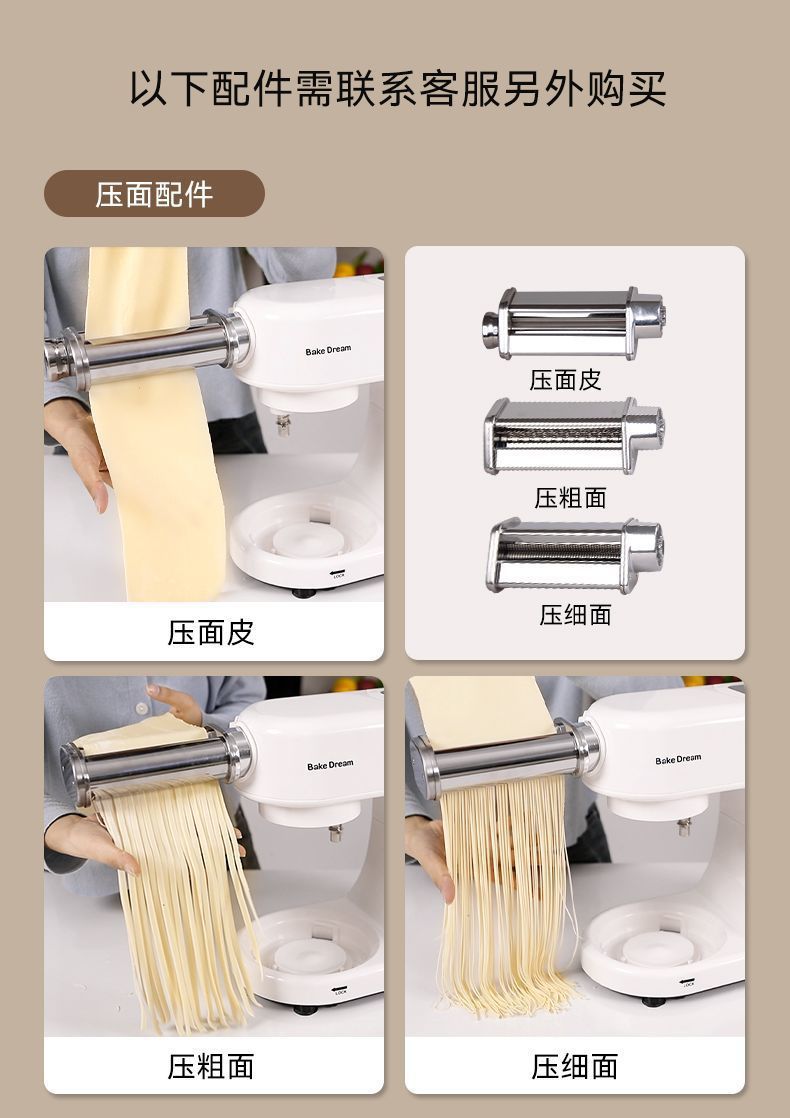 以下配件需联系客服另外购买

压面配件

Bake Dream

LOCK

压面皮

压面皮

压粗面

压细面

Bake Dream

LOCK

压粗面

Bake Dream

LOCK

压细面