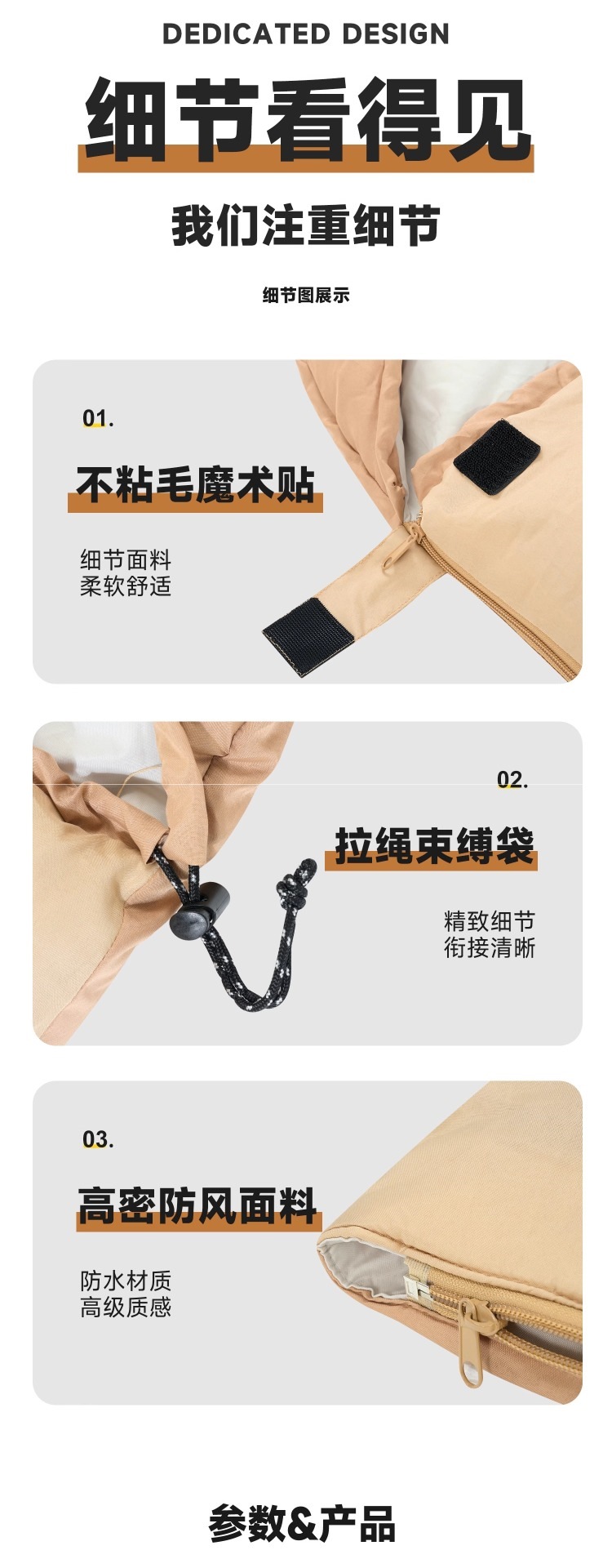 DEDICATED DESIGN

细节看得见

我们注重细节

细节图展示

01.

不粘毛魔术贴

细节面料
柔软舒适

02.

拉绳束缚袋

精致细节
衔接清晰

03.

高密防风面料

防水材质
高级质感

参数&产品