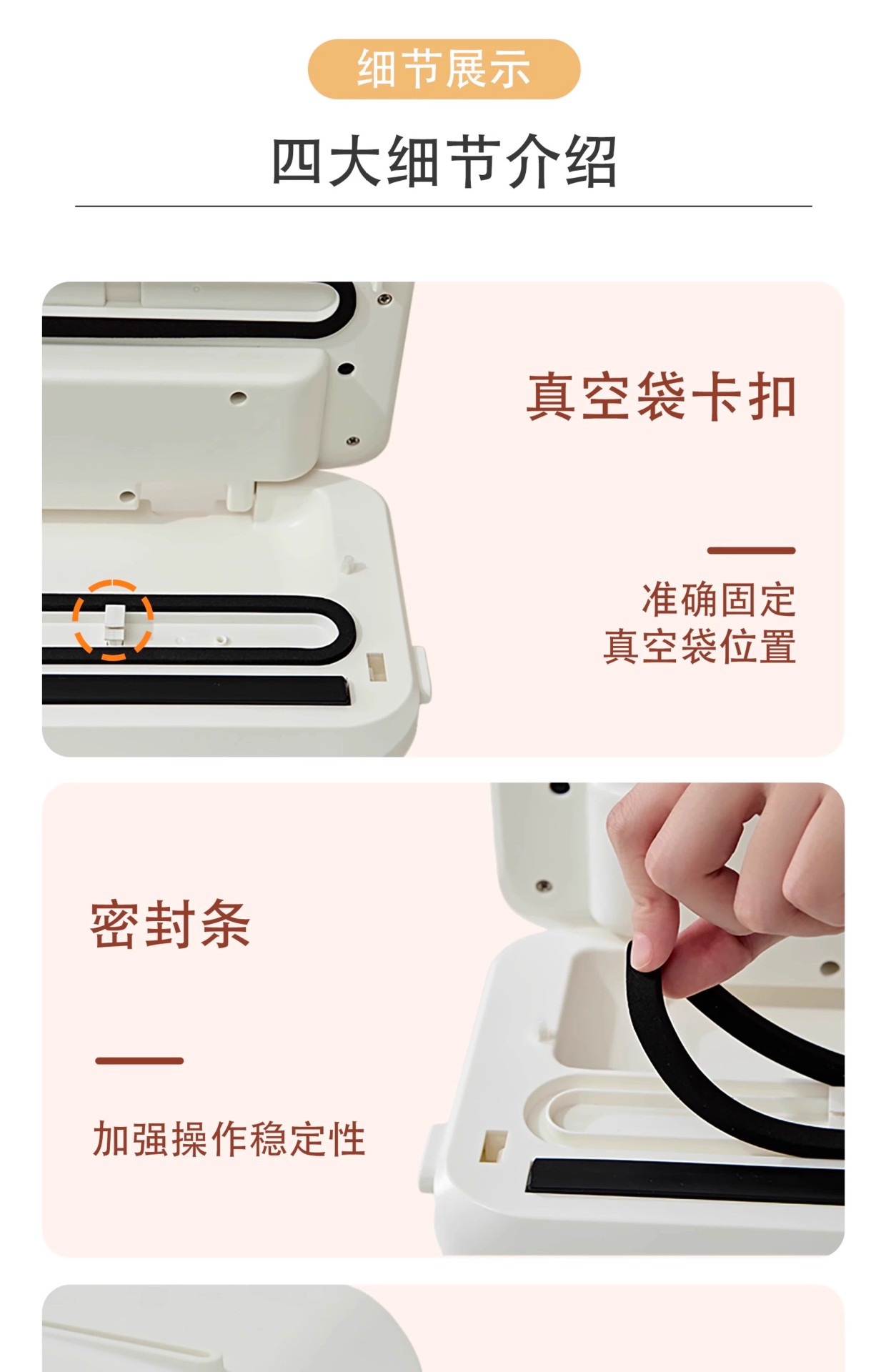 细节展示

四大细节介绍

真空袋卡扣

准确固定
真空袋位置

密封条

加强操作稳定性