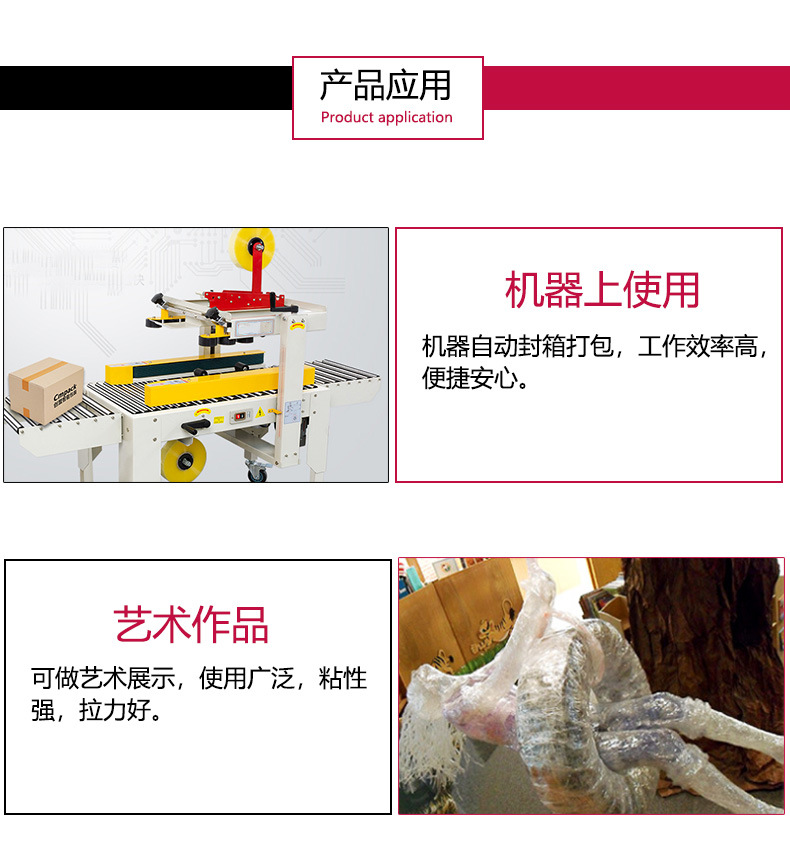 产品应用
Product application

Cmpack

机器上使用

机器自动封箱打包，工作效率高，便捷安心。

艺术作品

可做艺术展示，使用广泛，粘性强，拉力好。