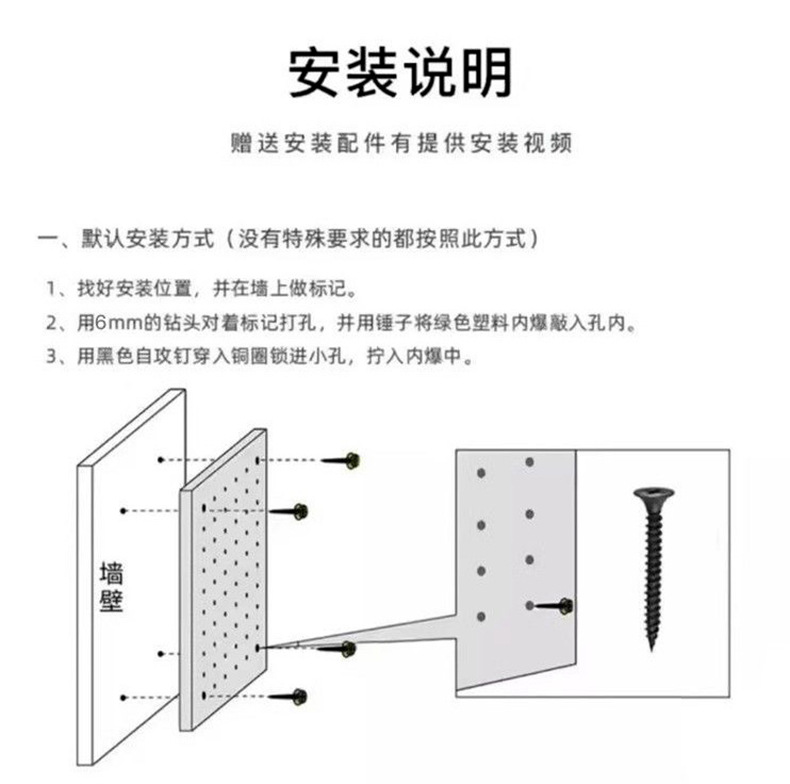 安装说明

赠送安装配件有提供安装视频

一、默认安装方式（没有特殊要求的都按照此方式）

1、找好安装位置，并在墙上做标记。

2、用6mm的钻头对着标记打孔，并用锤子将绿色塑料内爆敲入孔内。

3、用黑色自攻钉穿入铜圈锁进小孔，拧入内爆中。

墙壁