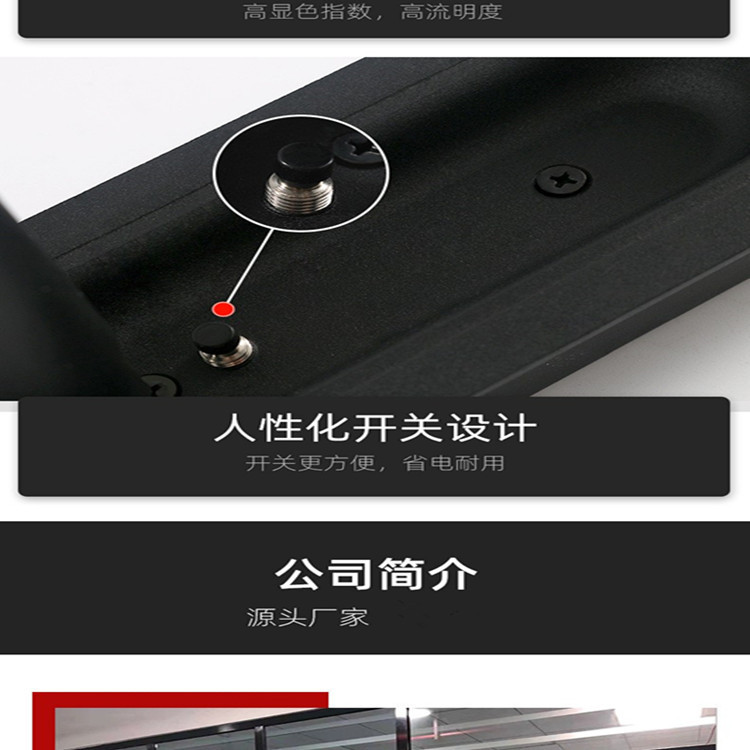 高显色指数，高流明度

人性化开关设计
开关更方便，省电耐用

公司简介
源头厂家