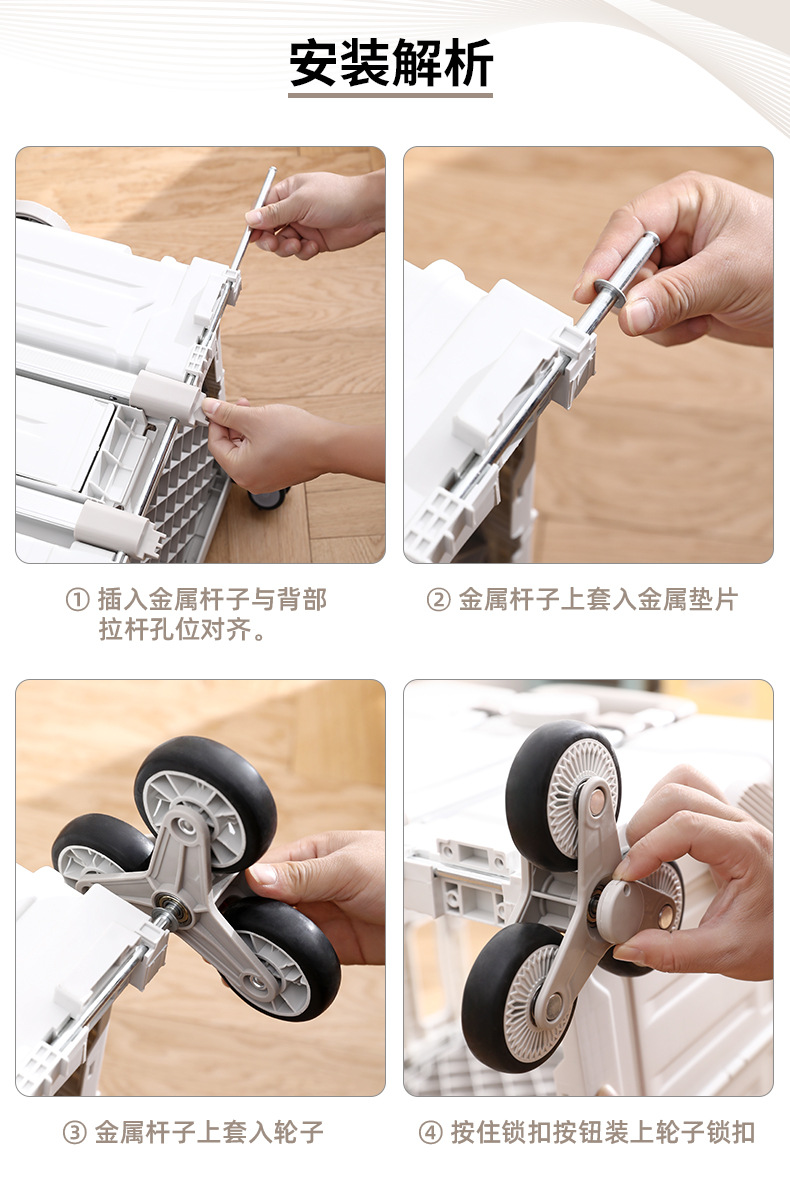 安装解析

① 插入金属杆子与背部拉杆孔位对齐。

② 金属杆子上套入金属垫片

③ 金属杆子上套入轮子

④ 按住锁扣按钮装上轮子锁扣