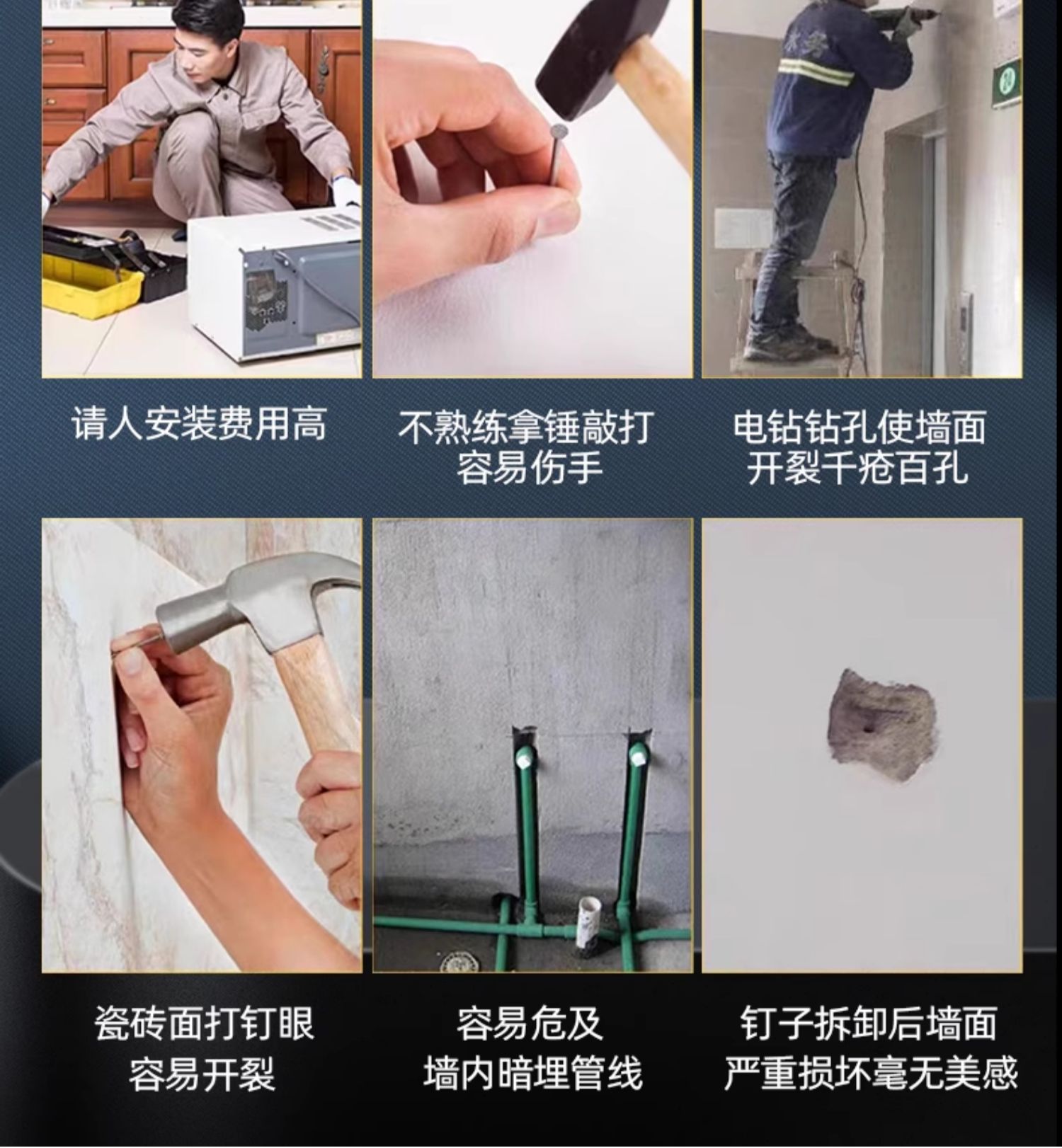 请人安装费用高

不熟练拿锤敲打
容易伤手

电钻钻孔使墙面
开裂千疮百孔

瓷砖面打钉眼
容易开裂

容易危及
墙内暗埋管线

钉子拆卸后墙面
严重损坏毫无美感