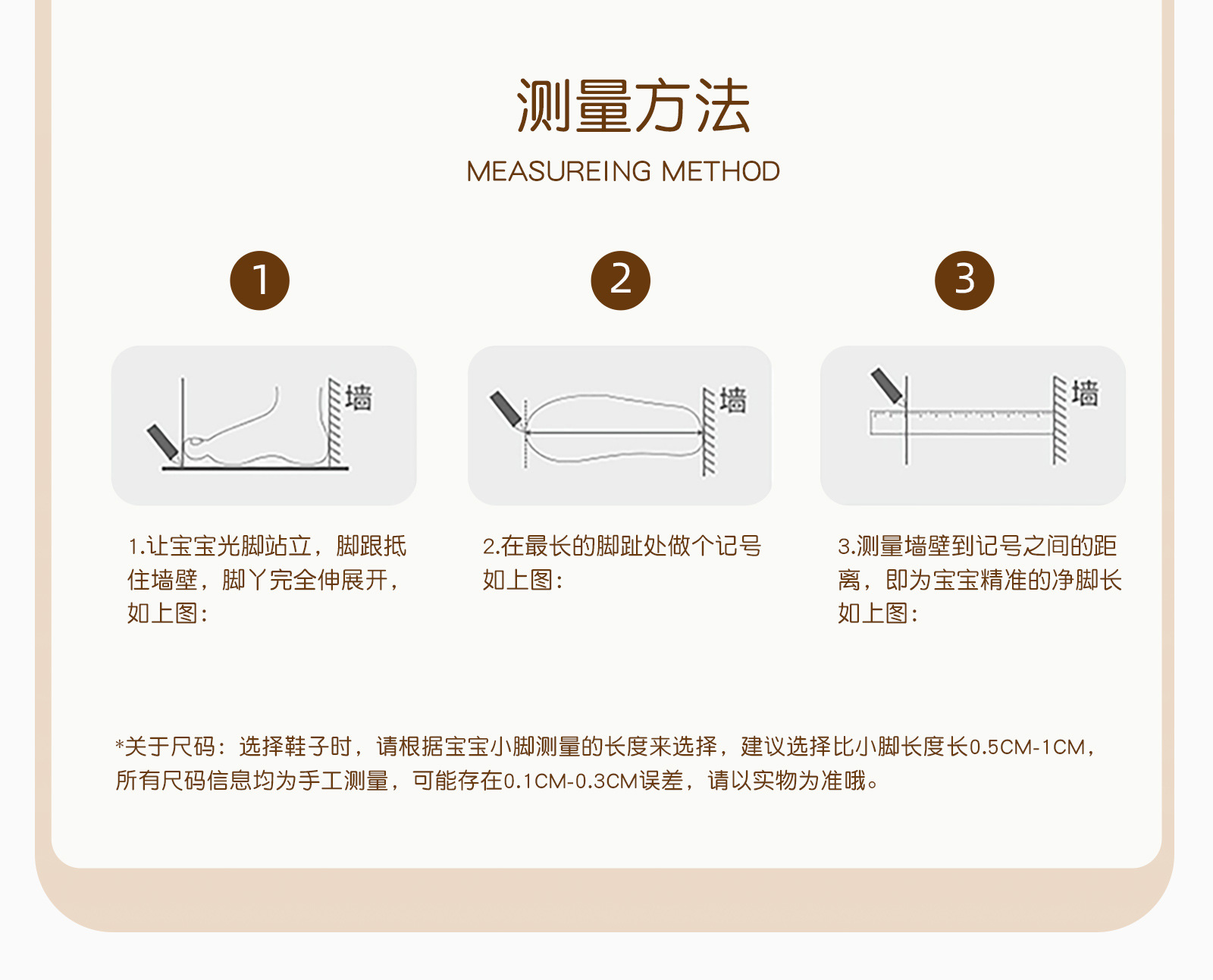 测量方法

MEASUREING METHOD

1

墙

1.让宝宝光脚站立，脚跟抵住墙壁，脚丫完全伸展开，如上图：

2

墙

2.在最长的脚趾处做个记号如上图：

3

墙

3.测量墙壁到记号之间的距离，即为宝宝精准的净脚长如上图：

*关于尺码：选择鞋子时，请根据宝宝小脚测量的长度来选择，建议选择比小脚长度长0.5CM-1CM，所有尺码信息均为手工测量，可能存在0.1CM-0.3CM误差，请以实物为准哦。