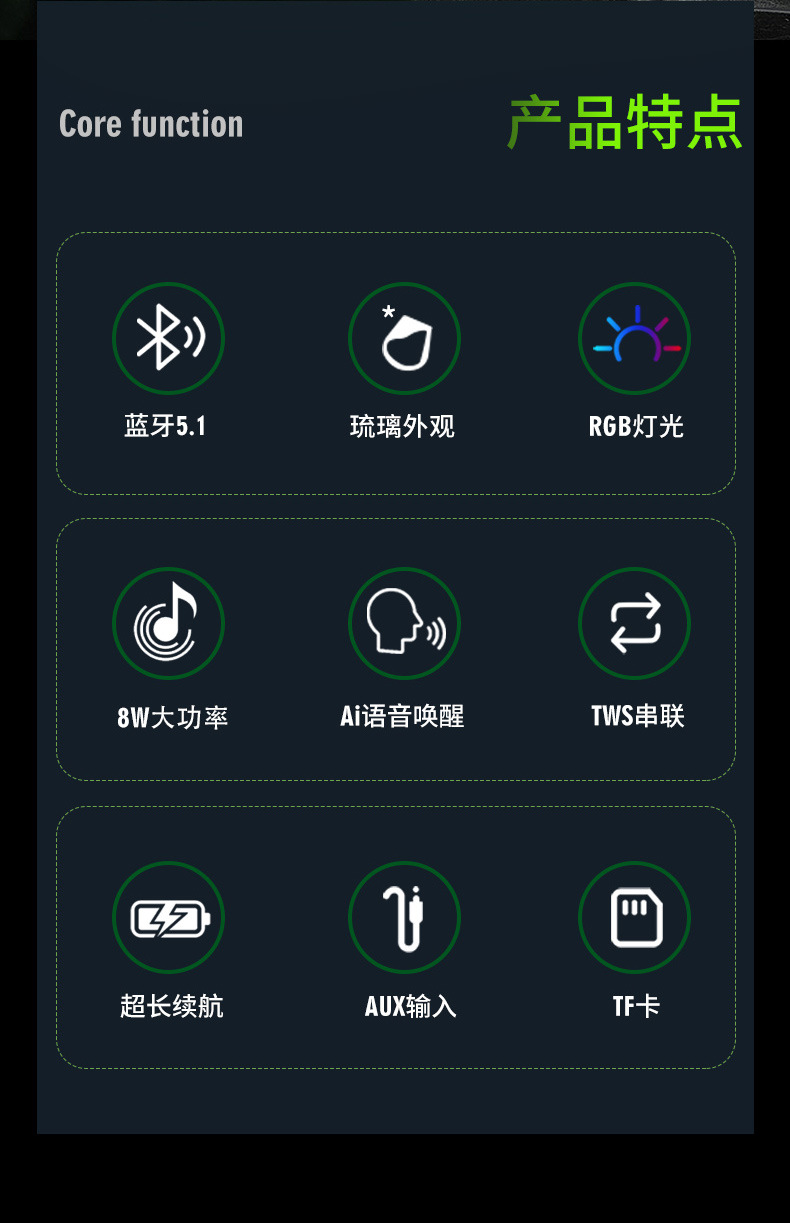 Core function

产品特点

蓝牙5.1

琉璃外观

RGB灯光

8W大功率

Ai语音唤醒

TWS串联

超长续航

AUX输入

TF卡