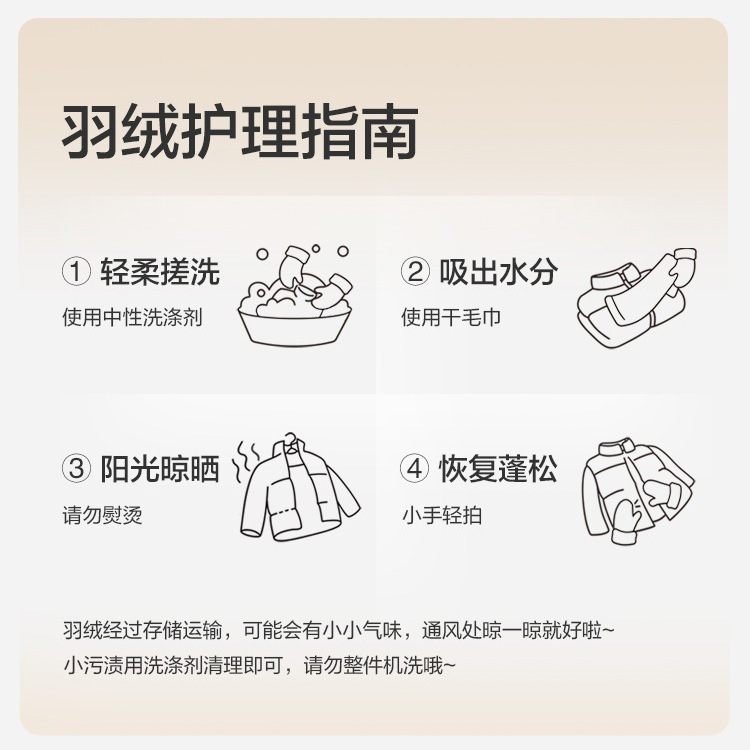 羽绒护理指南

① 轻柔搓洗
使用中性洗涤剂

② 吸出水分
使用干毛巾

③ 阳光晾晒
请勿熨烫

④ 恢复蓬松
小手轻拍

羽绒经过存储运输，可能会有小小气味，通风处晾一晾就好啦~
小污渍用洗涤剂清理即可，请勿整件机洗哦~