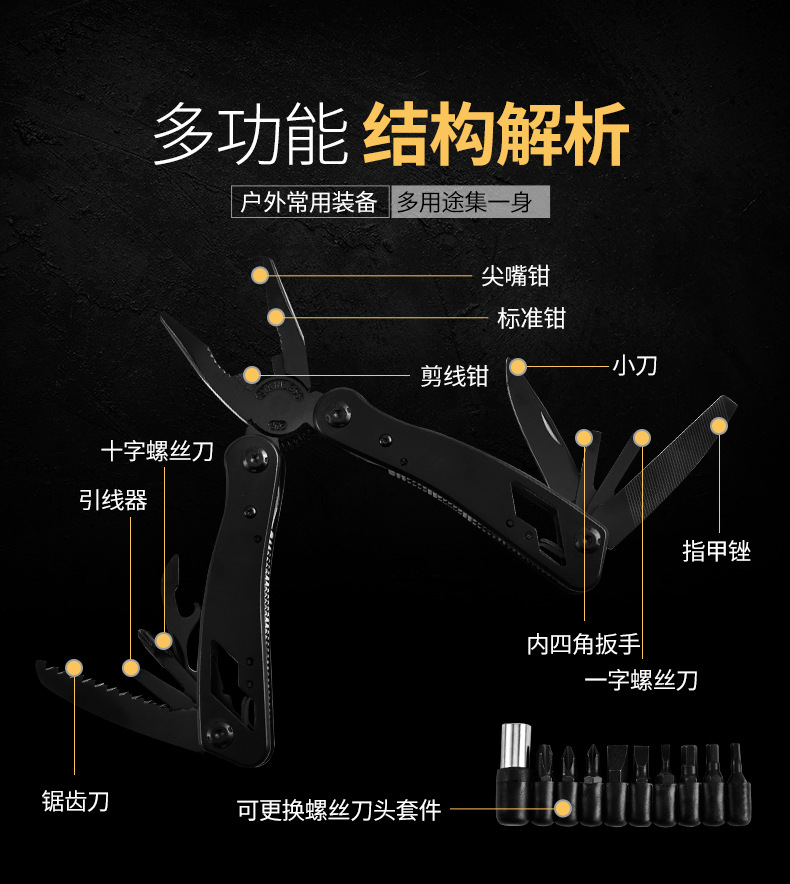 多功能 结构解析

户外常用装备 多用途集一身

尖嘴钳

标准钳

剪线钳

小刀

十字螺丝刀

引线器

指甲锉

内四角扳手

一字螺丝刀

锯齿刀

可更换螺丝刀头套件