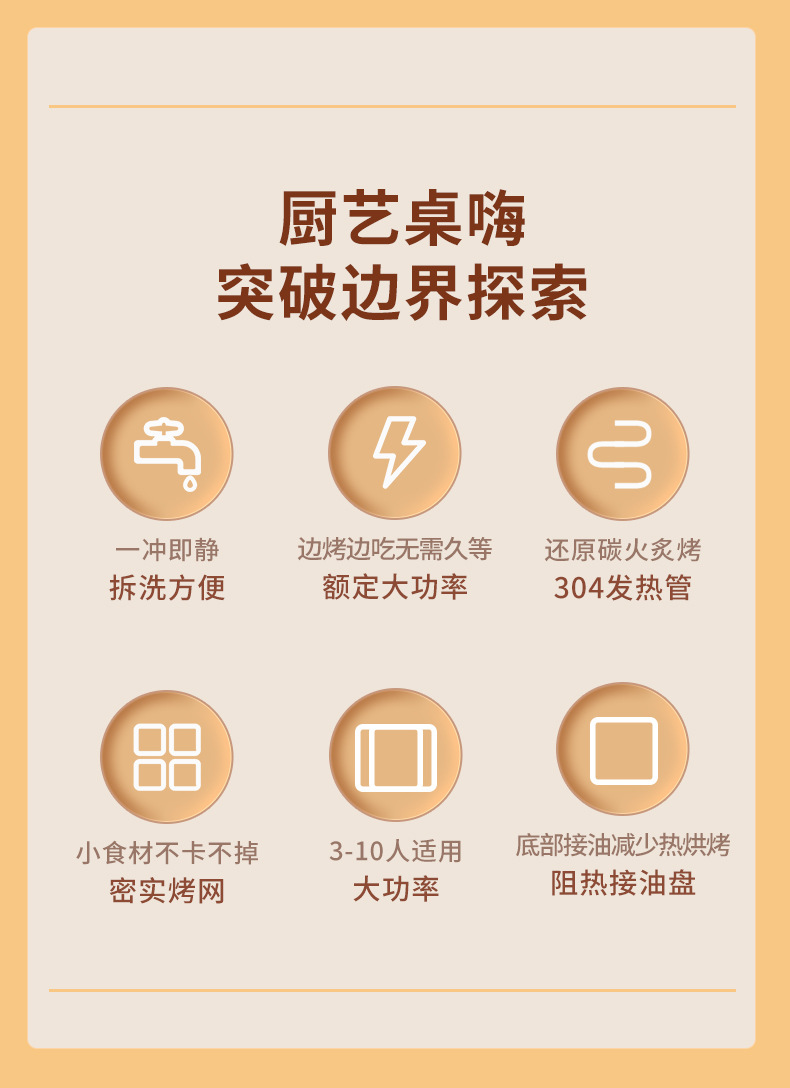 厨艺桌嗨
突破边界探索

一冲即静
拆洗方便

边烤边吃无需久等
额定大功率

还原碳火炙烤
304发热管

小食材不卡不掉
密实烤网

3-10人适用
大功率

底部接油减少热烘烤
阻热接油盘