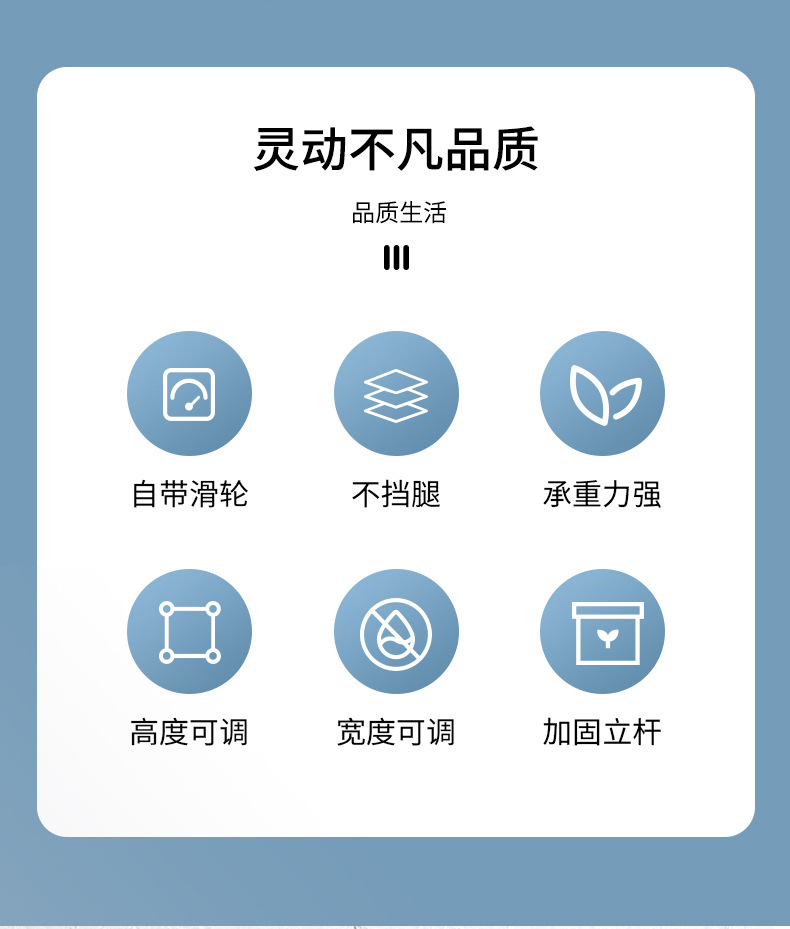 灵动不凡品质

品质生活

自带滑轮

不挡腿

承重力强

高度可调

宽度可调

加固立杆