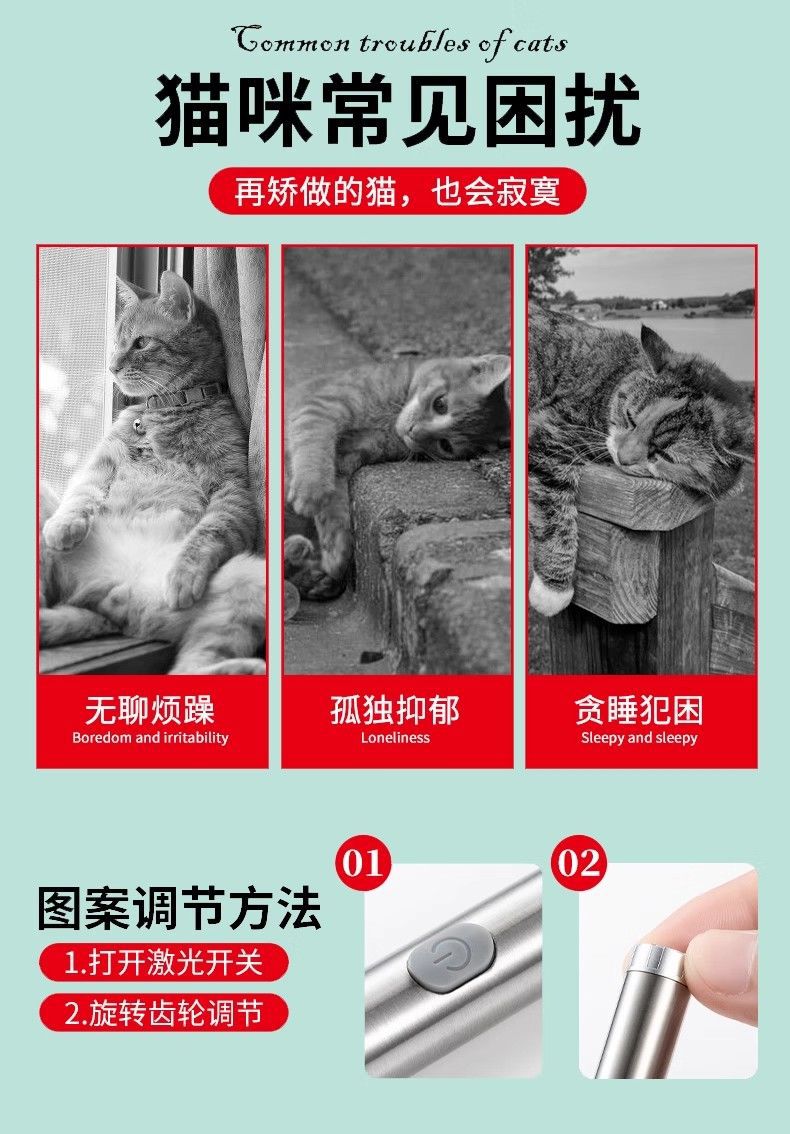 Common troubles of cats
猫咪常见困扰
再矫做的猫，也会寂寞

无聊烦躁
Boredom and irritability

孤独抑郁
Loneliness

贪睡犯困
Sleepy and sleepy

图案调节方法
1.打开激光开关
2.旋转齿轮调节

01

02