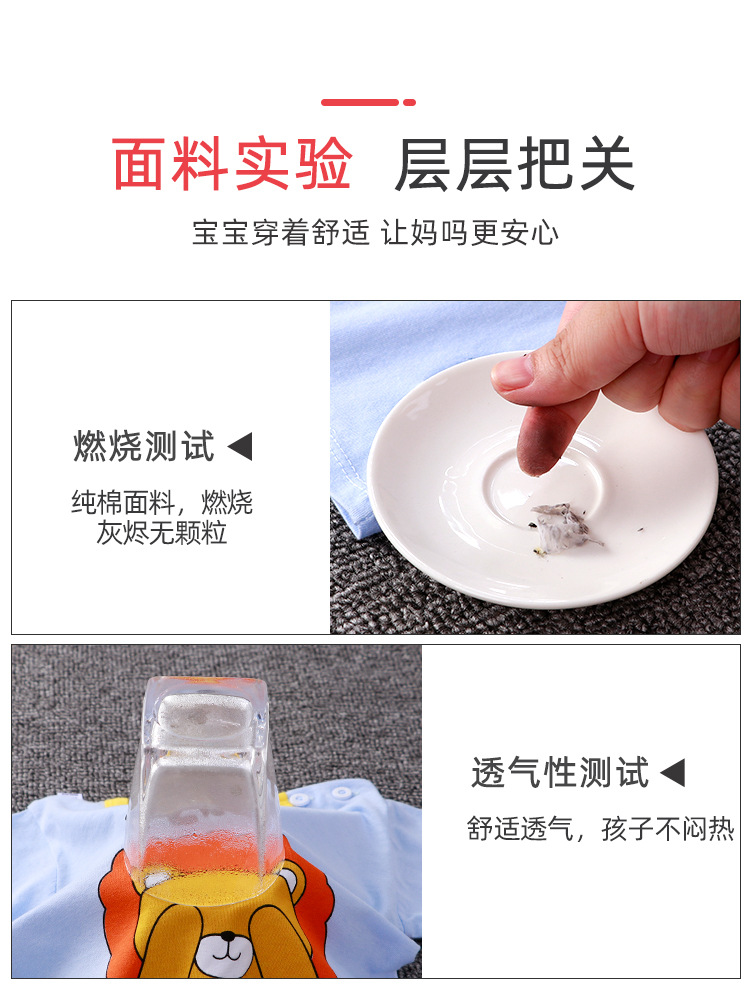 面料实验 层层把关

宝宝穿着舒适 让妈吗更安心

燃烧测试 ◀

纯棉面料，燃烧灰烬无颗粒

透气性测试 ◀

舒适透气，孩子不闷热