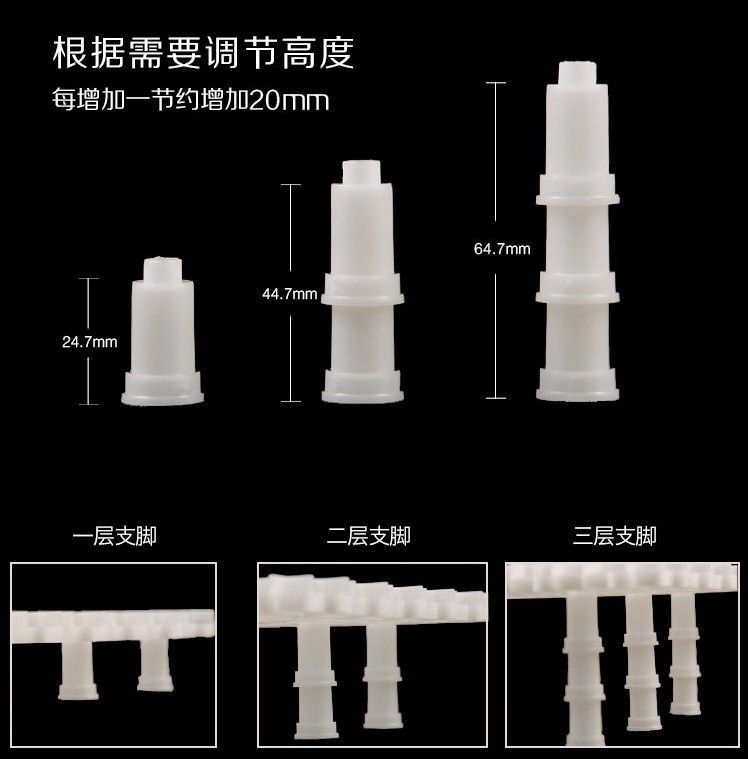 根据需要调节高度
每增加一节约增加20mm

24.7mm

44.7mm

64.7mm

一层支脚

二层支脚

三层支脚