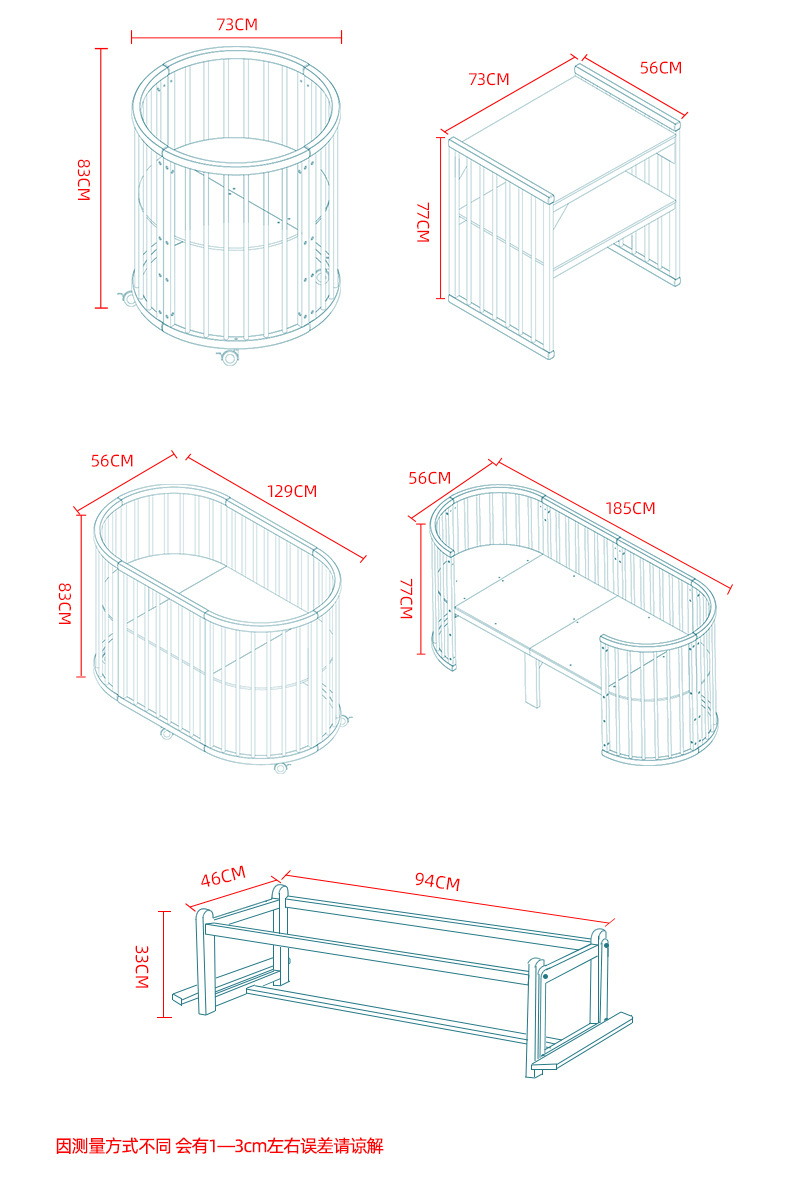 73CM
83CM

73CM
56CM
77CM

56CM
129CM
83CM

56CM
185CM
77CM

46CM
94CM
33CM

因测量方式不同 会有1—3cm左右误差请谅解