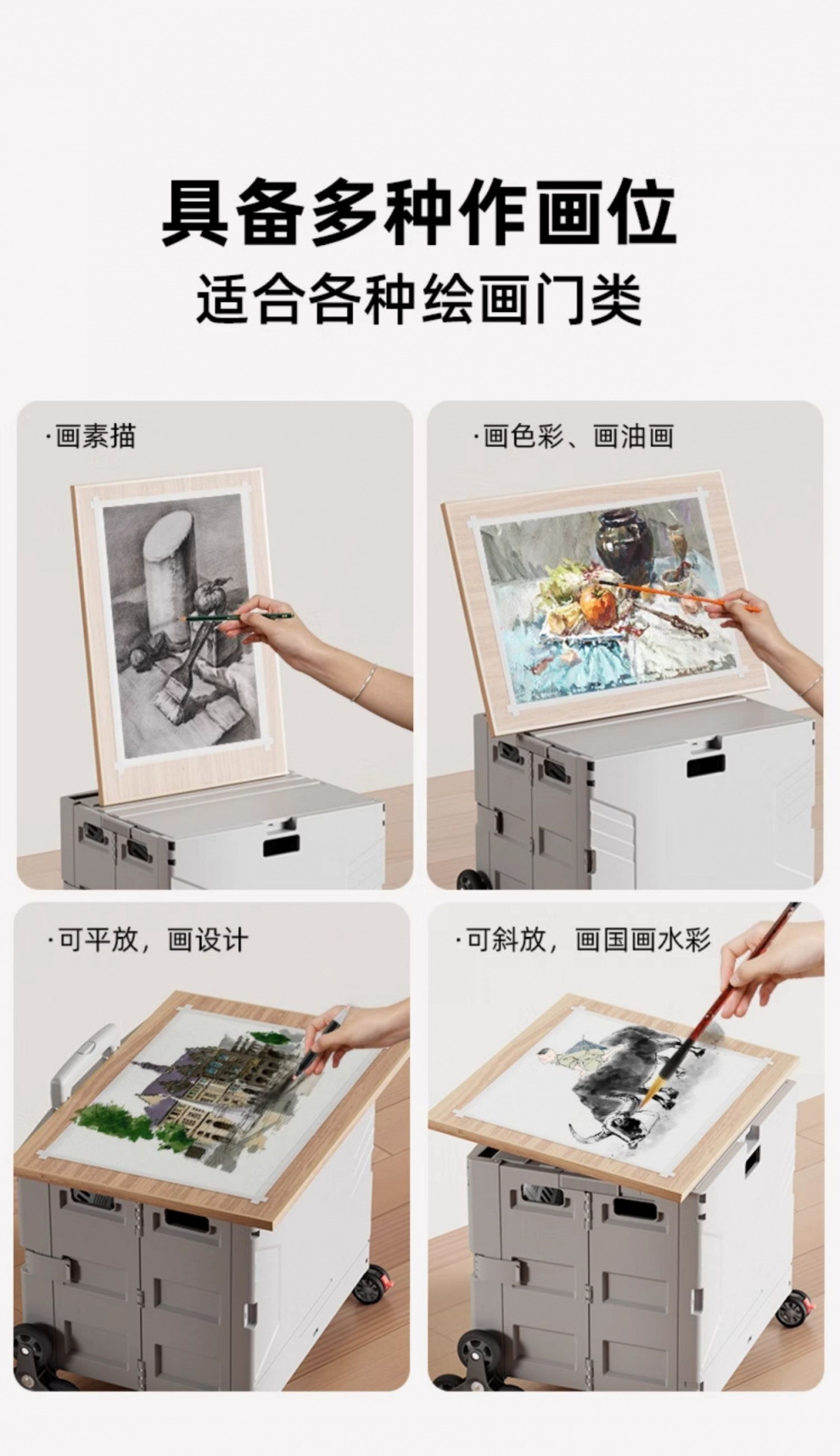 具备多种作画位
适合各种绘画门类

·画素描

·画色彩、画油画

·可平放，画设计

·可斜放，画国画水彩