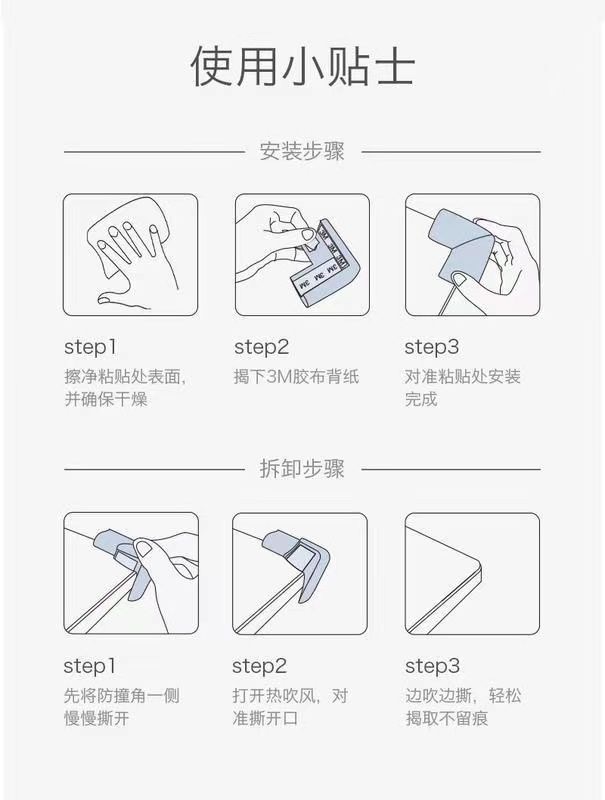 使用小贴士

安装步骤

PVC PVC PVC

step1
擦净粘贴处表面，并确保干燥

step2
揭下3M胶布背纸

step3
对准粘贴处安装完成

拆卸步骤

step1
先将防撞角一侧慢慢撕开

step2
打开热吹风，对准撕开口

step3
边吹边撕，轻松揭取不留痕