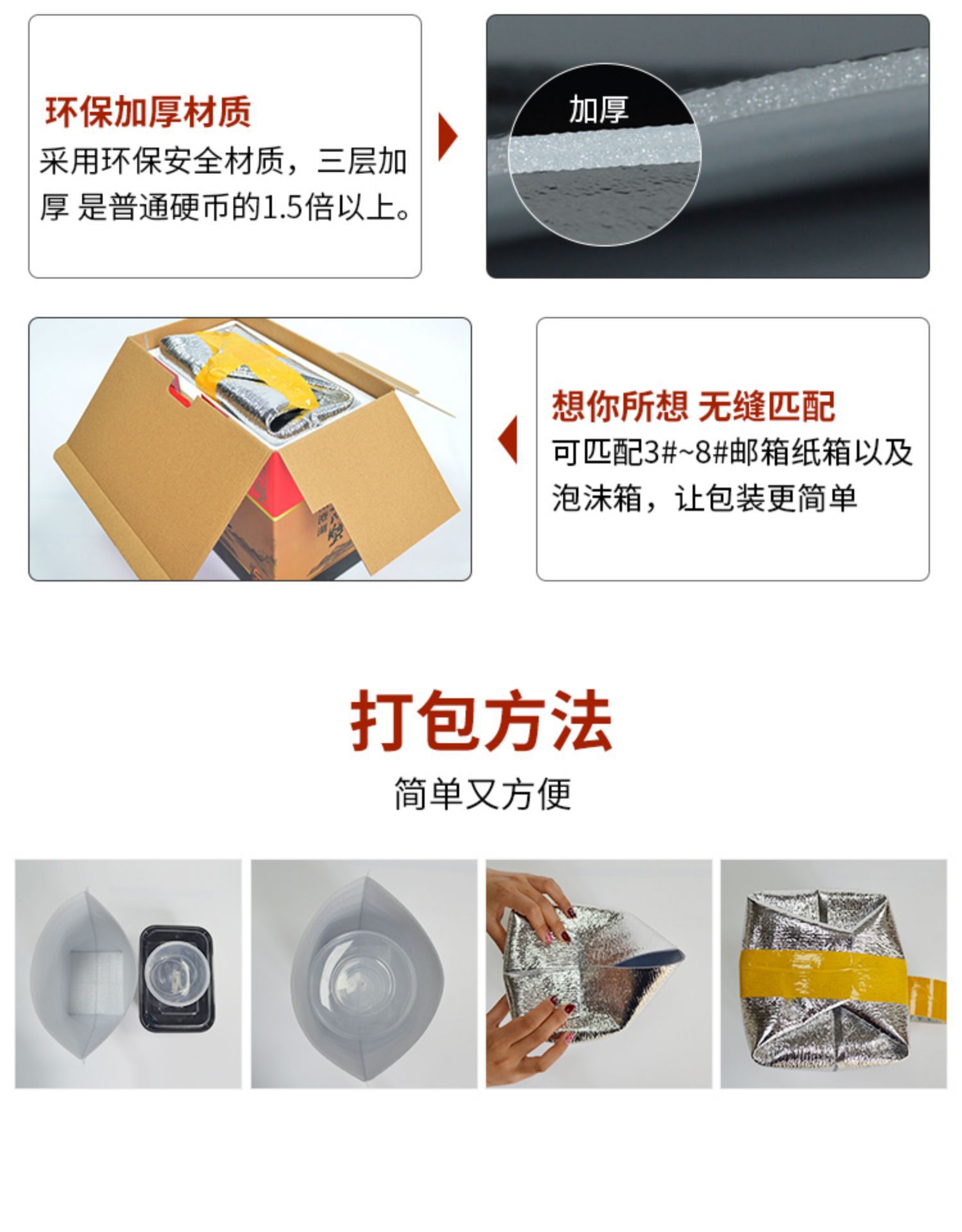 环保加厚材质

采用环保安全材质，三层加厚 是普通硬币的1.5倍以上。

加厚

想你所想 无缝匹配

可匹配3#~8#邮箱纸箱以及泡沫箱，让包装更简单

打包方法

简单又方便