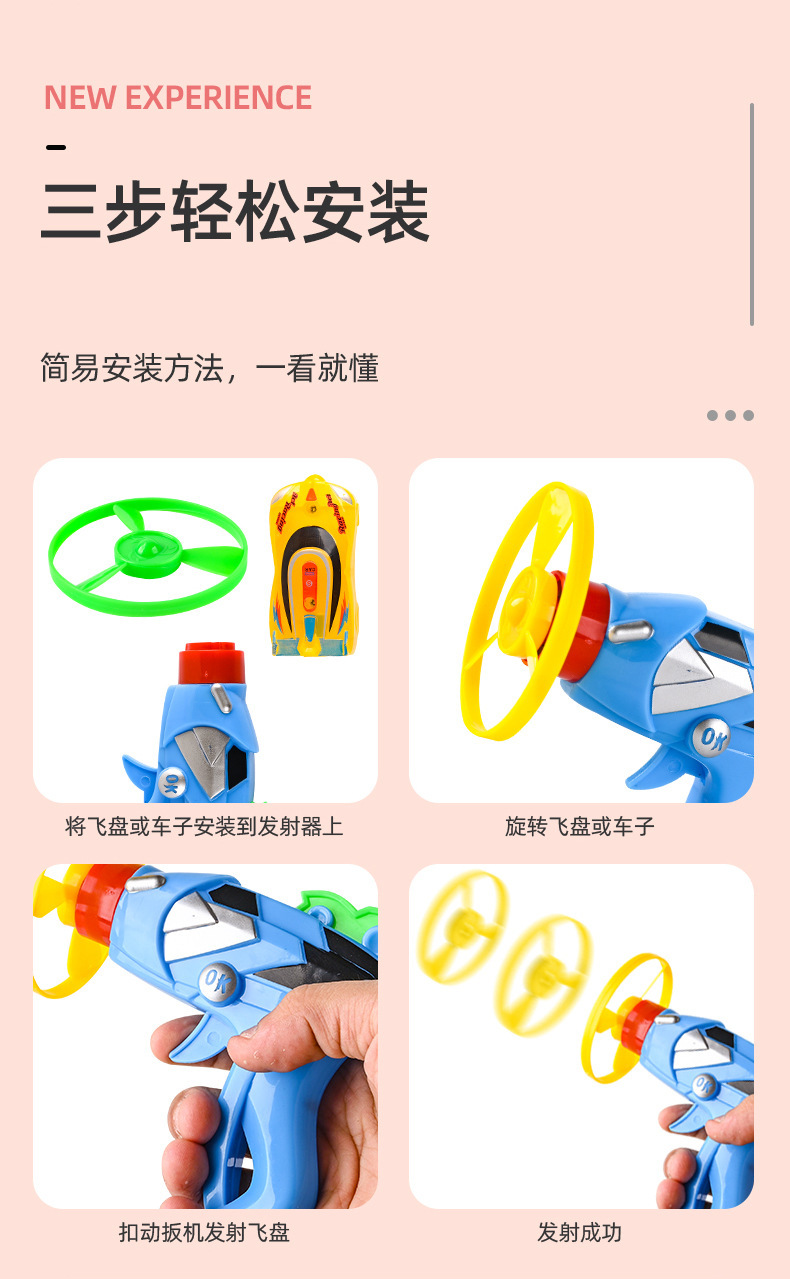 NEW EXPERIENCE

三步轻松安装

简易安装方法，一看就懂

OK

将飞盘或车子安装到发射器上

OK

旋转飞盘或车子

OK

扣动扳机发射飞盘

发射成功