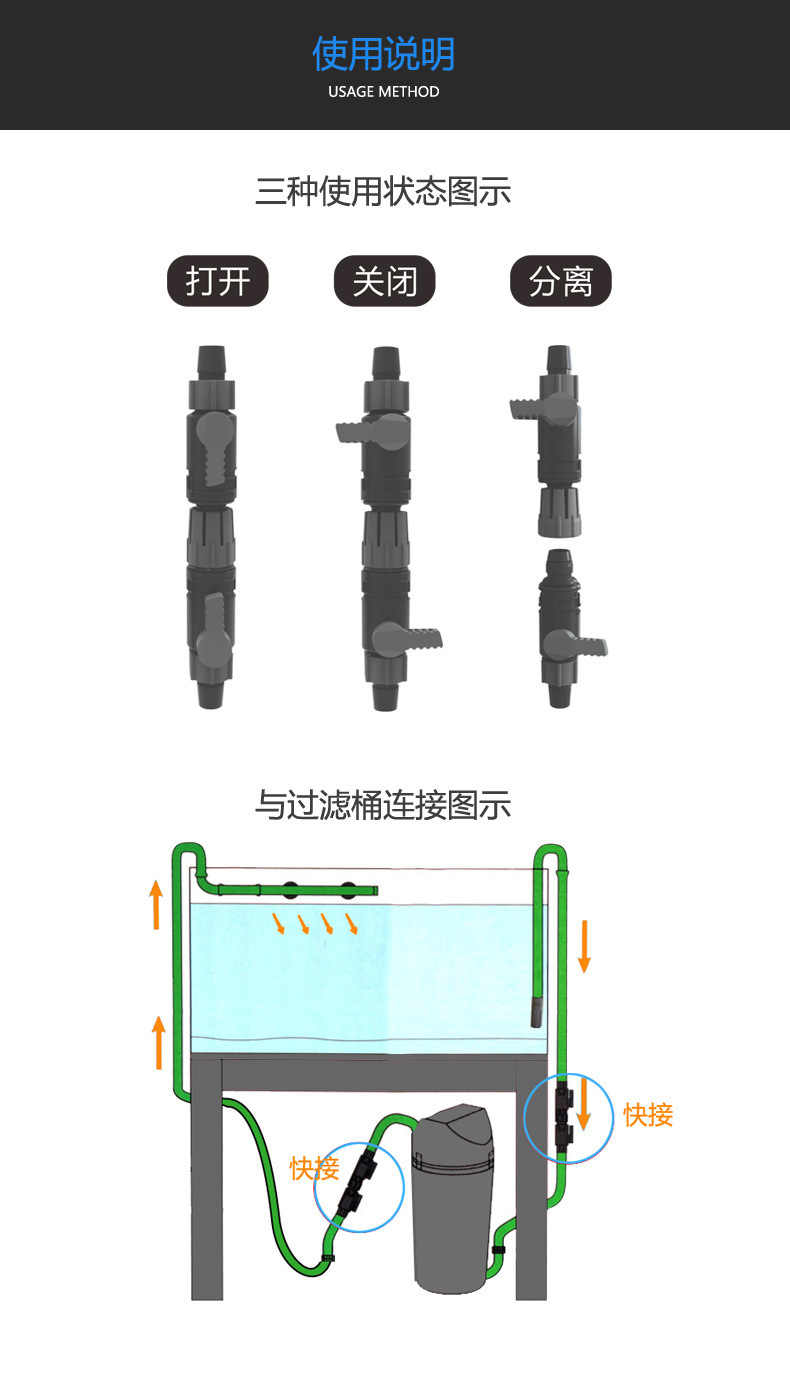 使用说明
USAGE METHOD

三种使用状态图示

打开

关闭

分离

与过滤桶连接图示

快接

快接