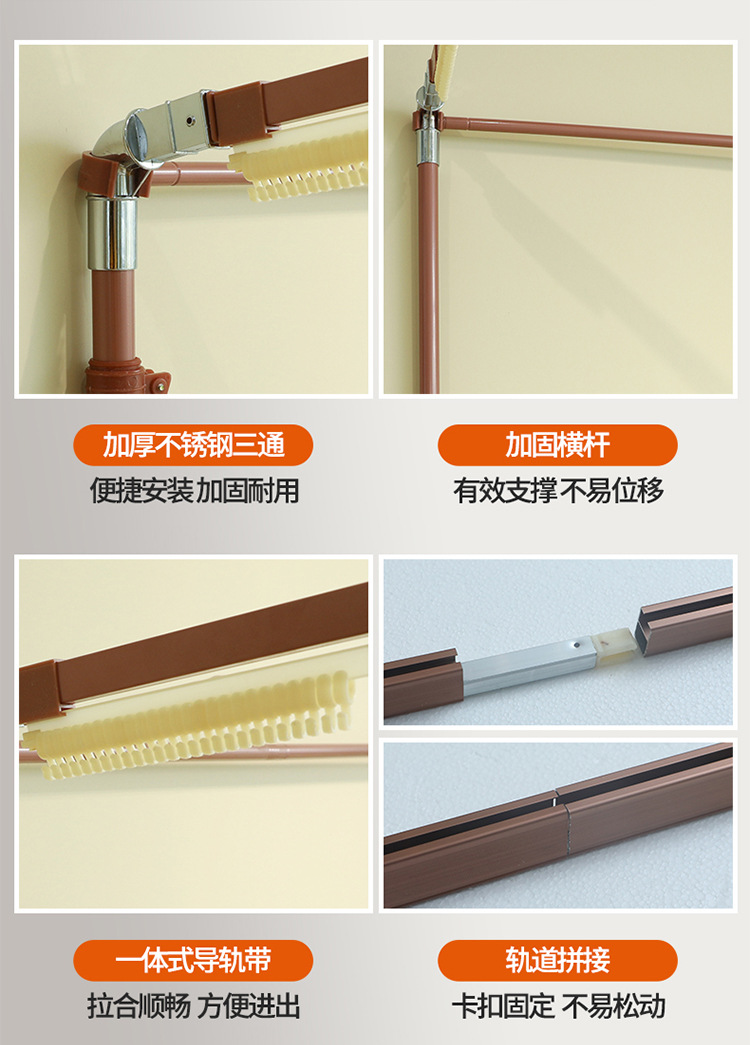 加厚不锈钢三通
便捷安装 加固耐用

加固横杆
有效支撑 不易位移

一体式导轨带
拉合顺畅 方便进出

轨道拼接
卡扣固定 不易松动