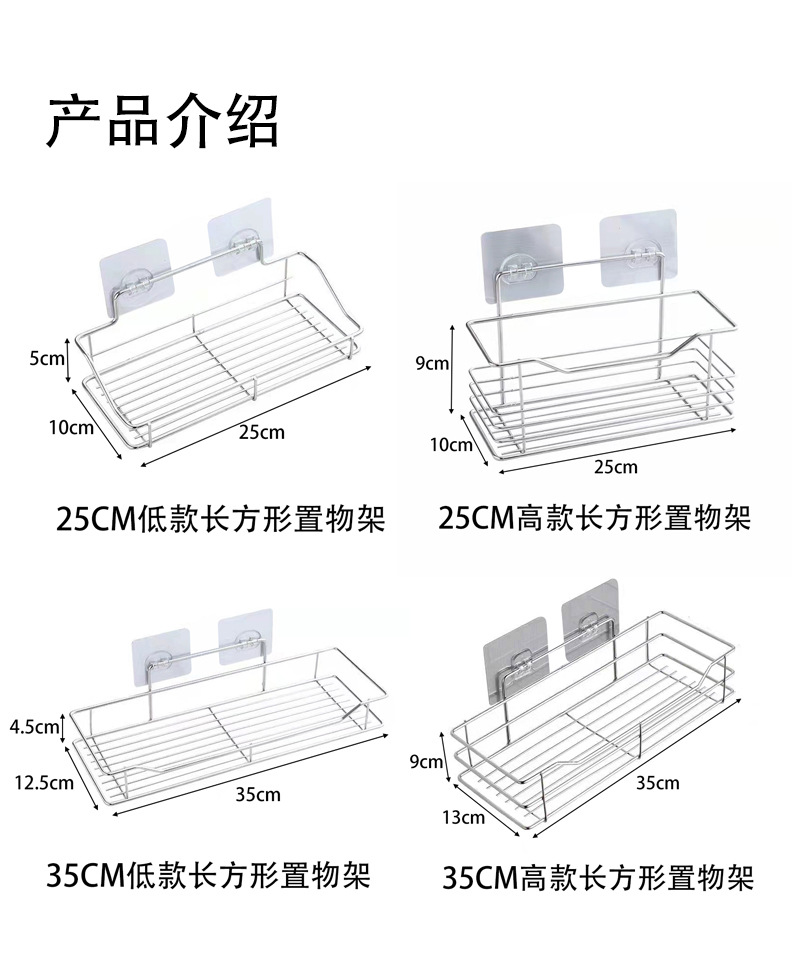 产品介绍

5cm
10cm
25cm

25CM低款长方形置物架

9cm
10cm
25cm

25CM高款长方形置物架

4.5cm
12.5cm
35cm

35CM低款长方形置物架

9cm
13cm
35cm

35CM高款长方形置物架